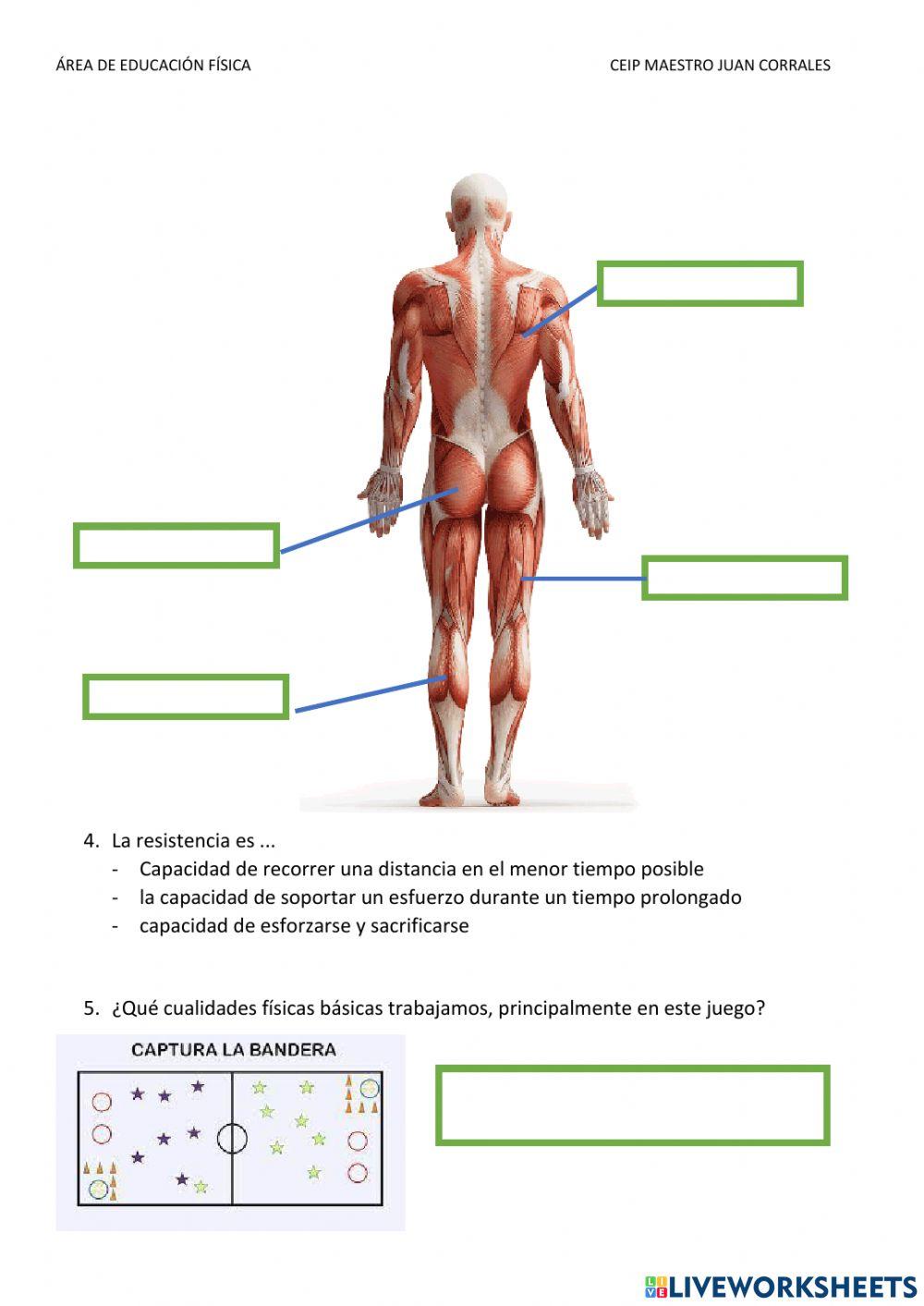 ÁREA DE EDUCACIÓN FÍSICA

CEIP MAESTRO JUAN CORRALES

4. La resistencia es ...
- Capacidad de recorrer una distancia en el menor tiempo posible
- la capacidad de soportar un esfuerzo durante un tiempo prolongado
- capacidad de esforzarse y sacrificarse

5. ¿Qué cualidades físicas básicas trabajamos, principalmente en este juego?

CAPTURA LA BANDERA

LIVEWORKSHEETS