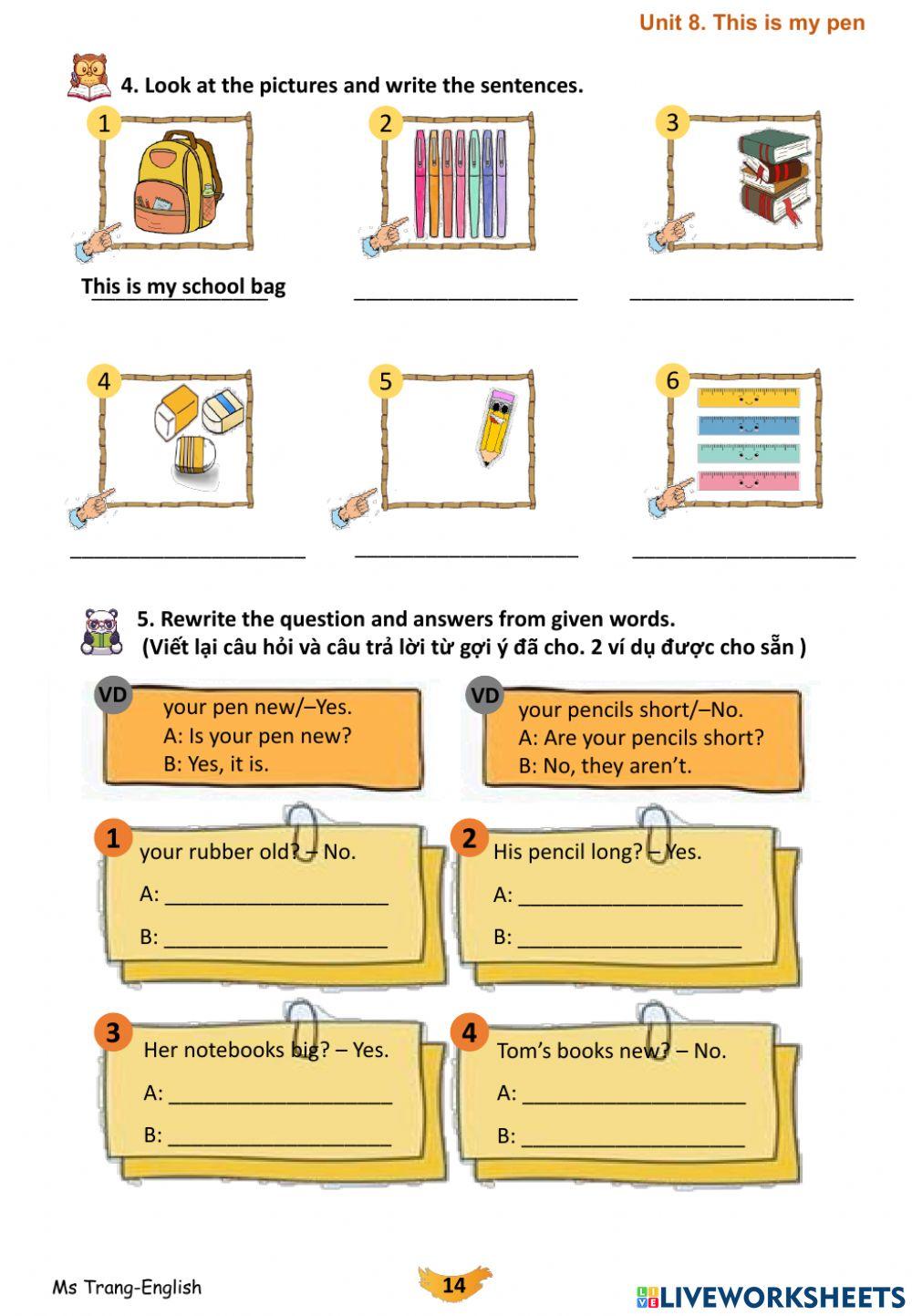 Unit 8. This is my pen

4. Look at the pictures and write the sentences.

1

2

3

This is my school bag ____________________ ____________________

4

5

6

____________________ ____________________ ____________________

5. Rewrite the question and answers from given words.
(Viết lại câu hỏi và câu trả lời từ gợi ý đã cho. 2 ví dụ được cho sẵn )

VD
your pen new/–Yes.
A: Is your pen new?
B: Yes, it is.

VD
your pencils short/–No.
A: Are your pencils short?
B: No, they aren't.

1
your rubber old? – No.
A: ____________________
B: ____________________

2
His pencil long? – Yes.
A: ____________________
B: ____________________

3
Her notebooks big? – Yes.
A: ____________________
B: ____________________

4
Tom's books new? – No.
A: ____________________
B: ____________________

Ms Trang-English

14

LIVEWORKSHEETS