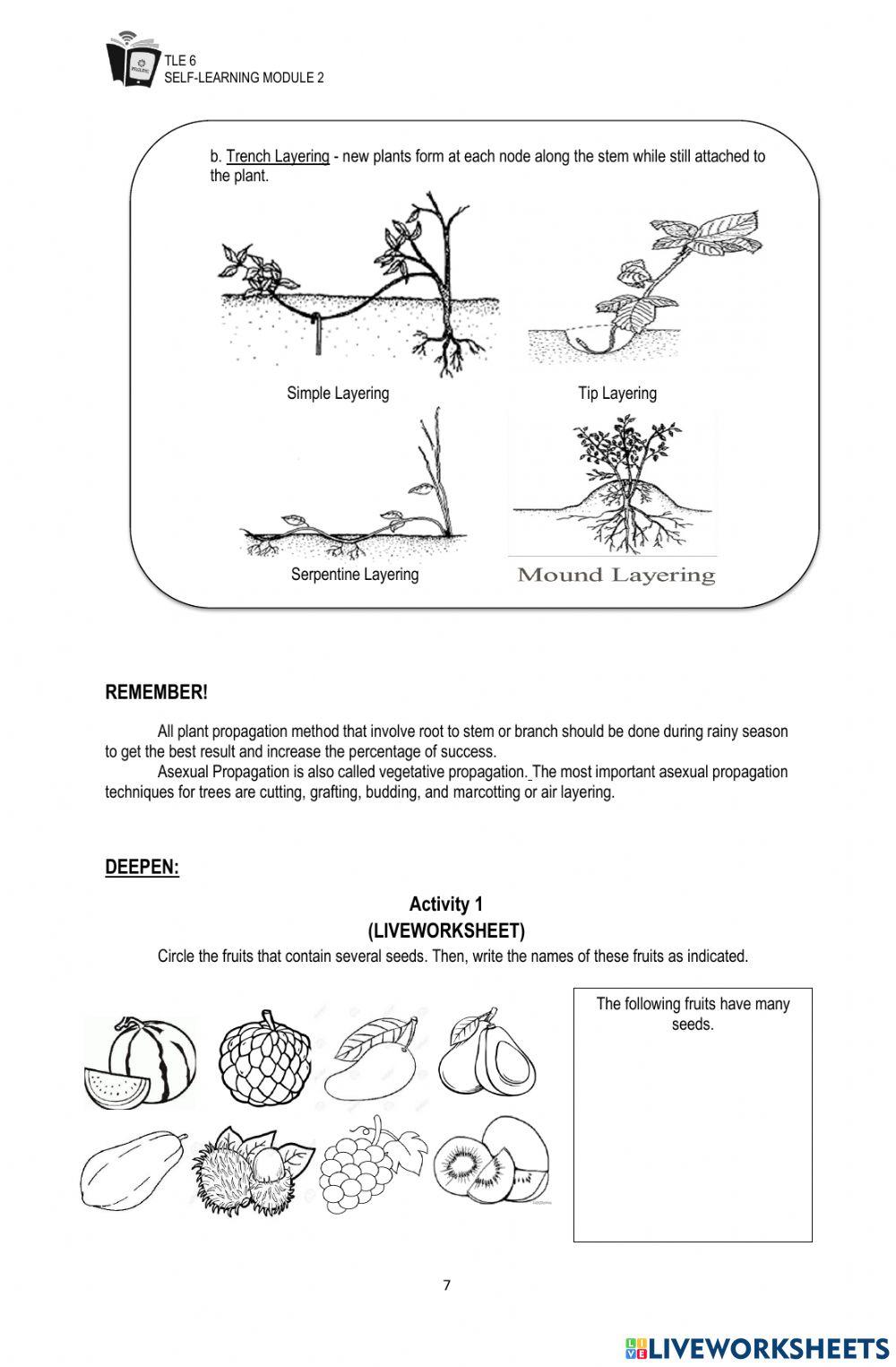 TLE 6
SELF-LEARNING MODULE 2

b. Trench Layering - new plants form at each node along the stem while still attached to the plant.

Simple Layering

Tip Layering

Serpentine Layering

Mound Layering

REMEMBER!

All plant propagation method that involve root to stem or branch should be done during rainy season to get the best result and increase the percentage of success.

Asexual Propagation is also called vegetative propagation. The most important asexual propagation techniques for trees are cutting, grafting, budding, and marcotting or air layering.

DEEPEN:

Activity 1
(LIVEWORKSHEET)

Circle the fruits that contain several seeds. Then, write the names of these fruits as indicated.

The following fruits have many seeds.

7

LIVEWORKSHEETS