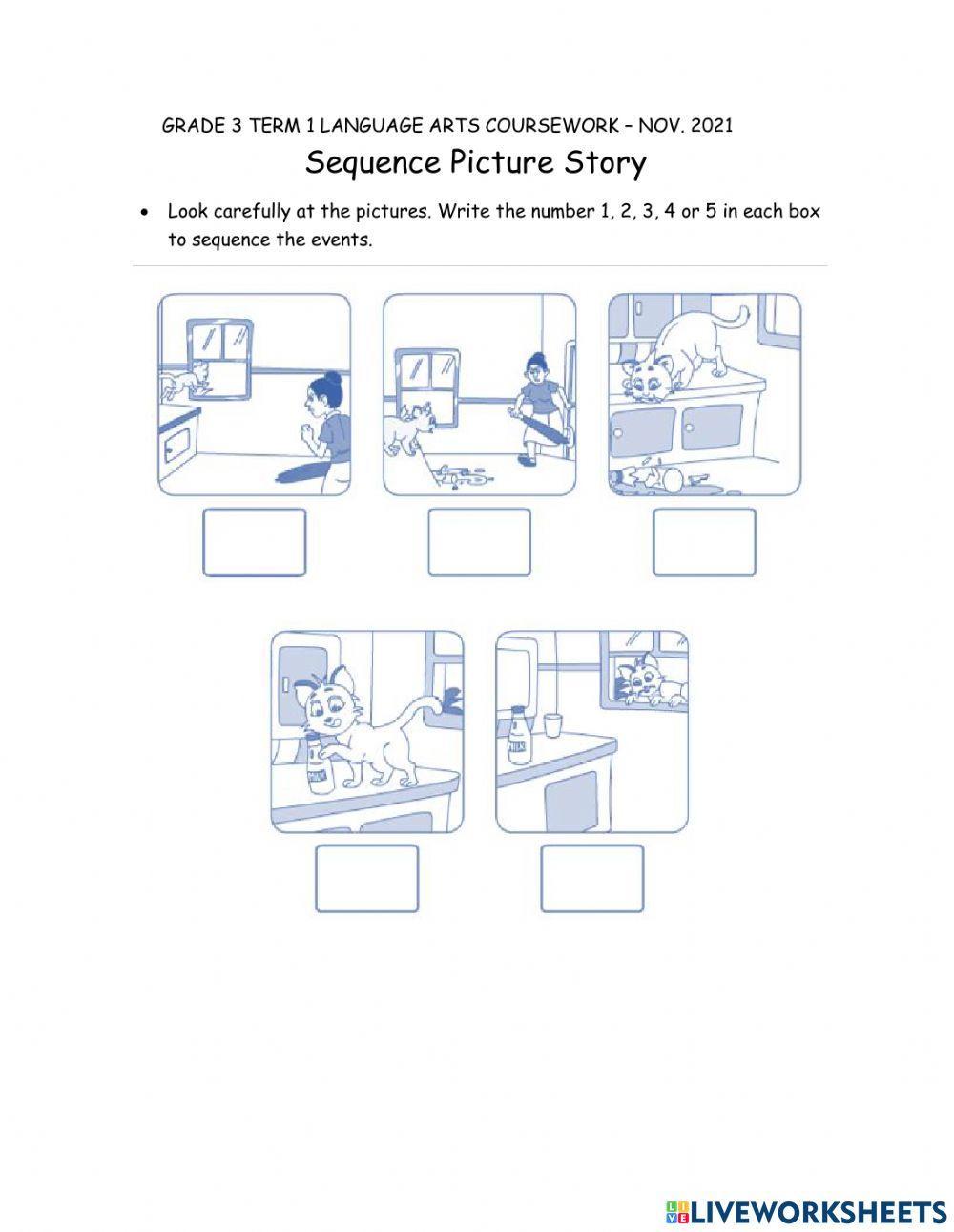 GRADE 3 TERM 1 LANGUAGE ARTS COURSEWORK – NOV. 2021

Sequence Picture Story

• Look carefully at the pictures. Write the number 1, 2, 3, 4 or 5 in each box to sequence the events.

MILK

MILK

LIVEWORKSHEETS