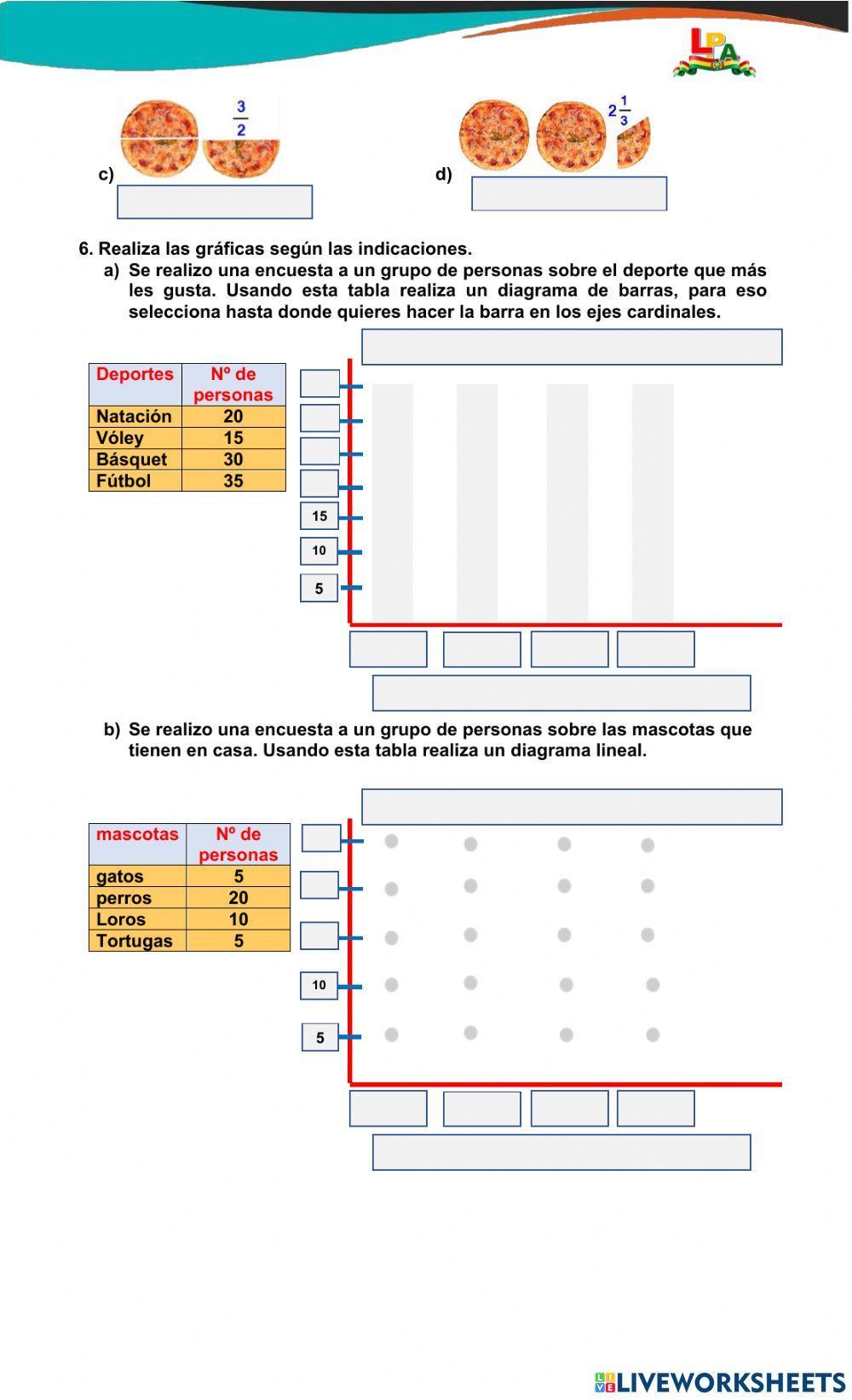 LPA

$\frac{3}{2}$

c)

$2\frac{1}{3}$

d)

6. Realiza las gráficas según las indicaciones.

a) Se realizo una encuesta a un grupo de personas sobre el deporte que más les gusta. Usando esta tabla realiza un diagrama de barras, para eso selecciona hasta donde quieres hacer la barra en los ejes cardinales.

| Deportes | Nº de personas |
|---|---|
| Natación | 20 |
| Vóley | 15 |
| Básquet | 30 |
| Fútbol | 35 |

15
10
5

b) Se realizo una encuesta a un grupo de personas sobre las mascotas que tienen en casa. Usando esta tabla realiza un diagrama lineal.

| mascotas | Nº de personas |
|---|---|
| gatos | 5 |
| perros | 20 |
| Loros | 10 |
| Tortugas | 5 |

10
5

LIVEWORKSHEETS