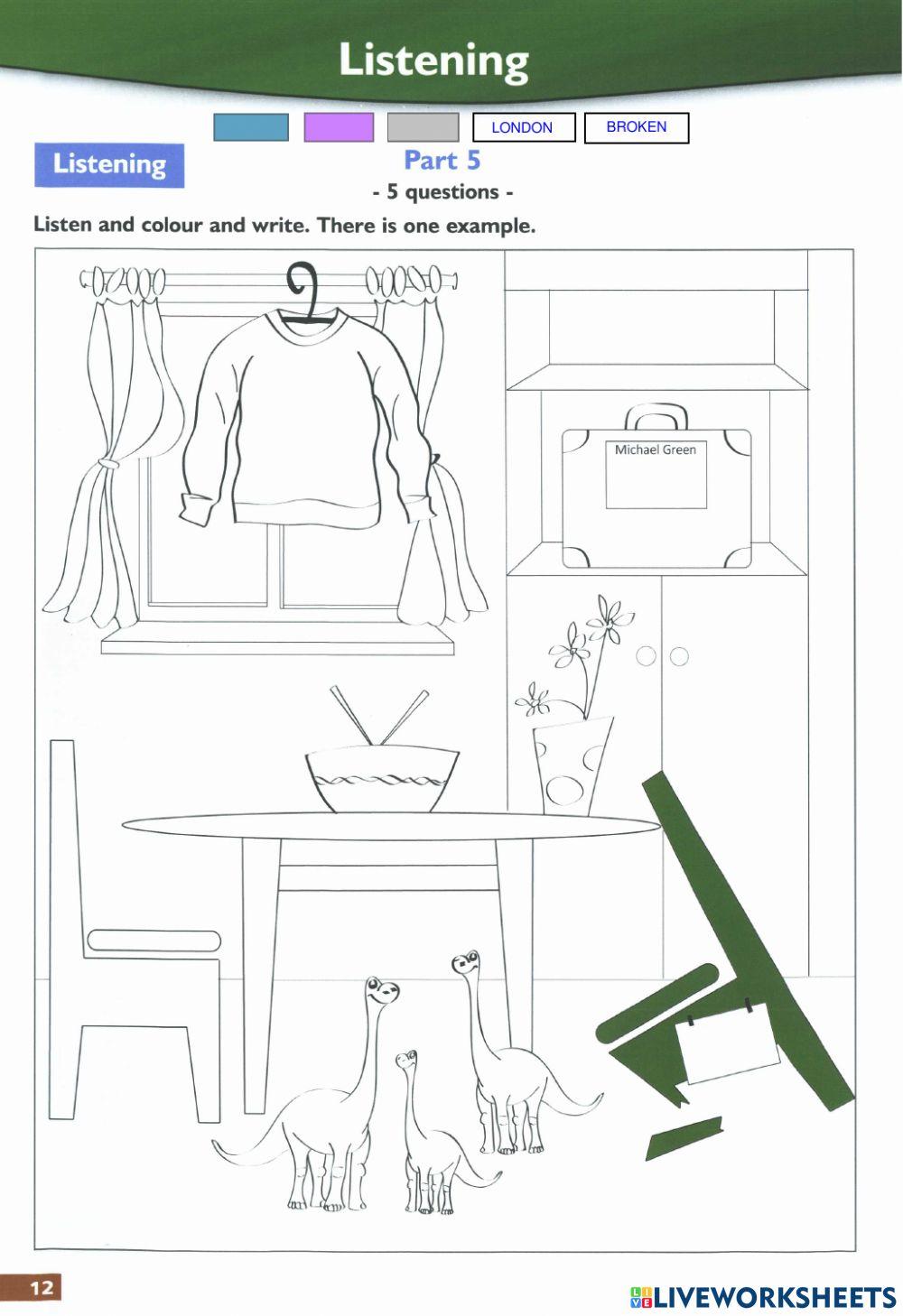 Listening

LONDON

BROKEN

Listening

Part 5

- 5 questions -

Listen and colour and write. There is one example.

Michael Green

12

LIVEWORKSHEETS