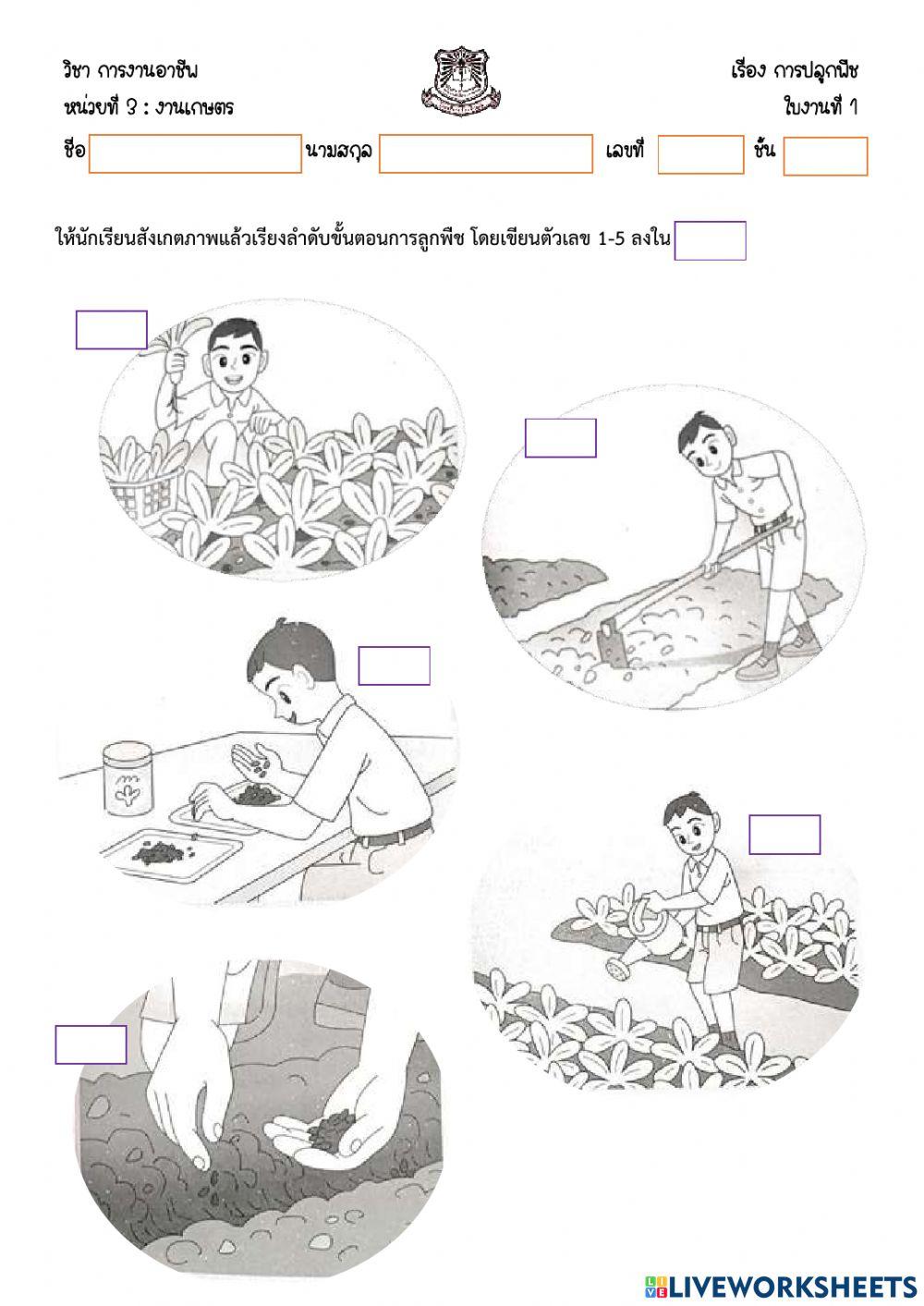 วิชา การงานอาชีพ

เรื่อง การปลูกพืช

หน่วยที่ 3 : งานเกษตร

ใบงานที่ 1

ชื่อ นามสกุล เลขที่ ชั้น

ให้นักเรียนสังเกตภาพแล้วเรียงลำดับขั้นตอนการลูกพืช โดยเขียนตัวเลข 1-5 ลงใน

LIVEWORKSHEETS