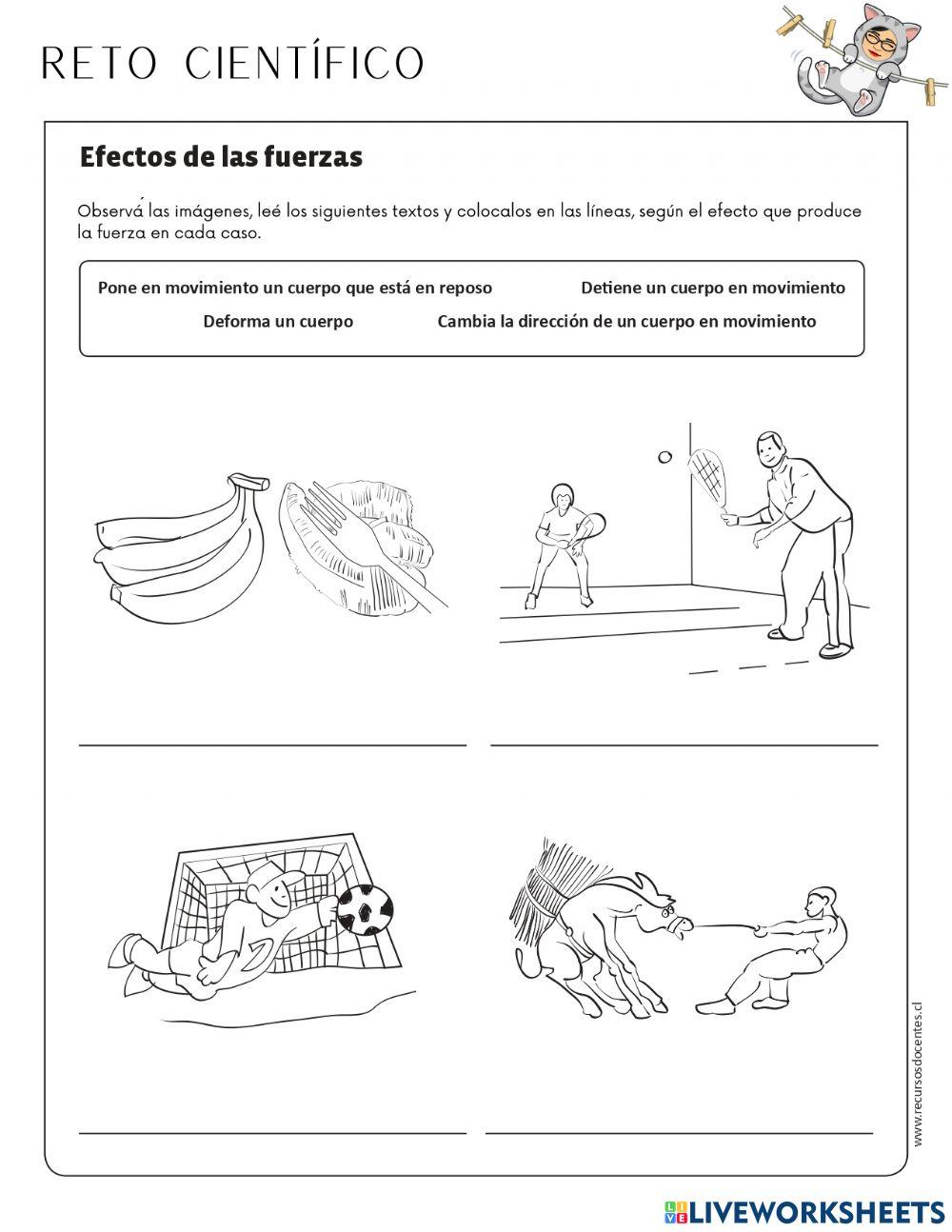 RETO CIENTÍFICO

Efectos de las fuerzas

Observá las imágenes, leé los siguientes textos y colocalos en las líneas, según el efecto que produce la fuerza en cada caso.

Pone en movimiento un cuerpo que está en reposo

Detiene un cuerpo en movimiento

Deforma un cuerpo

Cambia la dirección de un cuerpo en movimiento

www.recursosdocentes.cl

LIVEWORKSHEETS