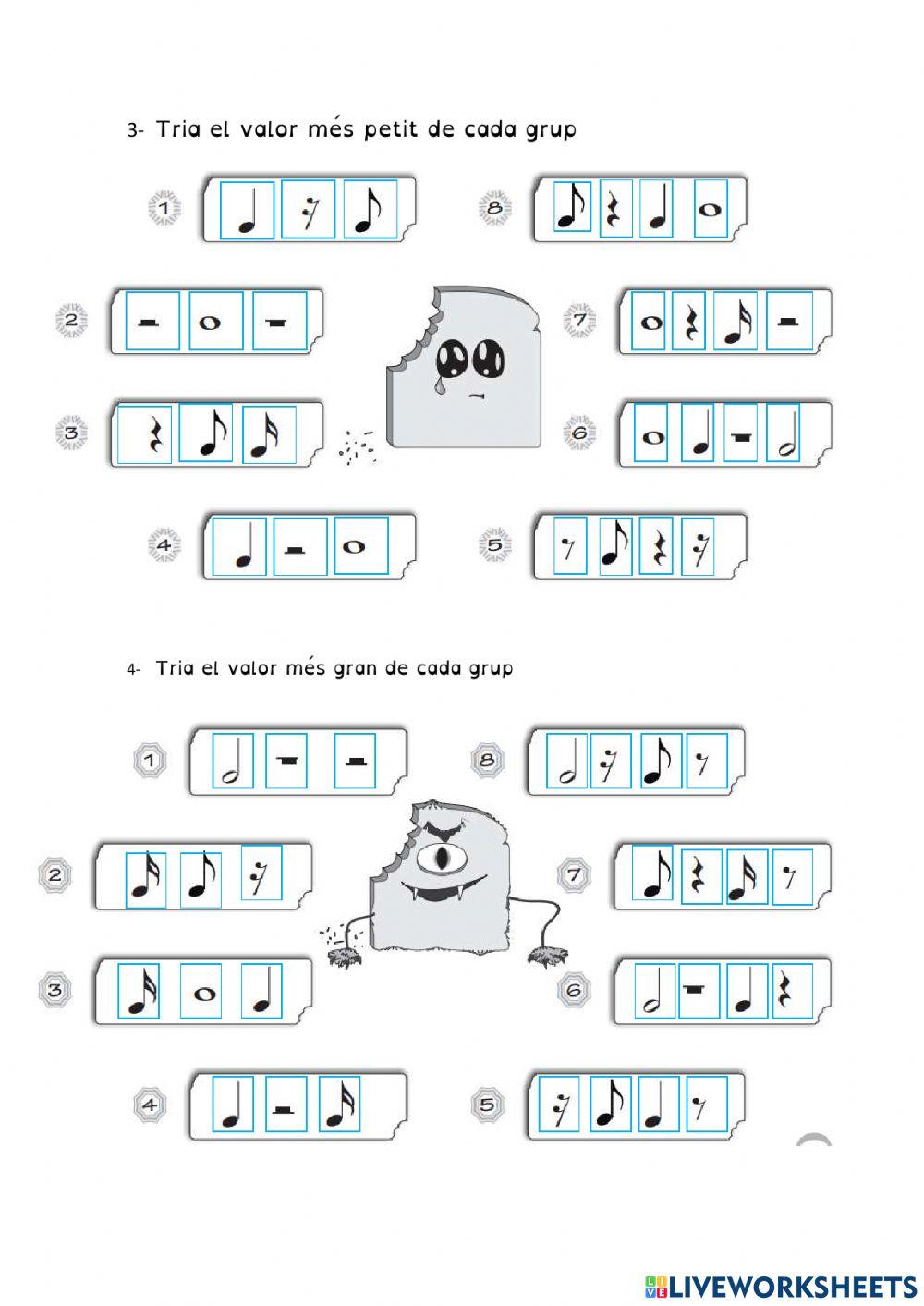 3- Tria el valor més petit de cada grup

1

8

2

7

3

6

4

5

4- Tria el valor més gran de cada grup

1

8

2

7

3

6

4

5

LIVEWORKSHEETS