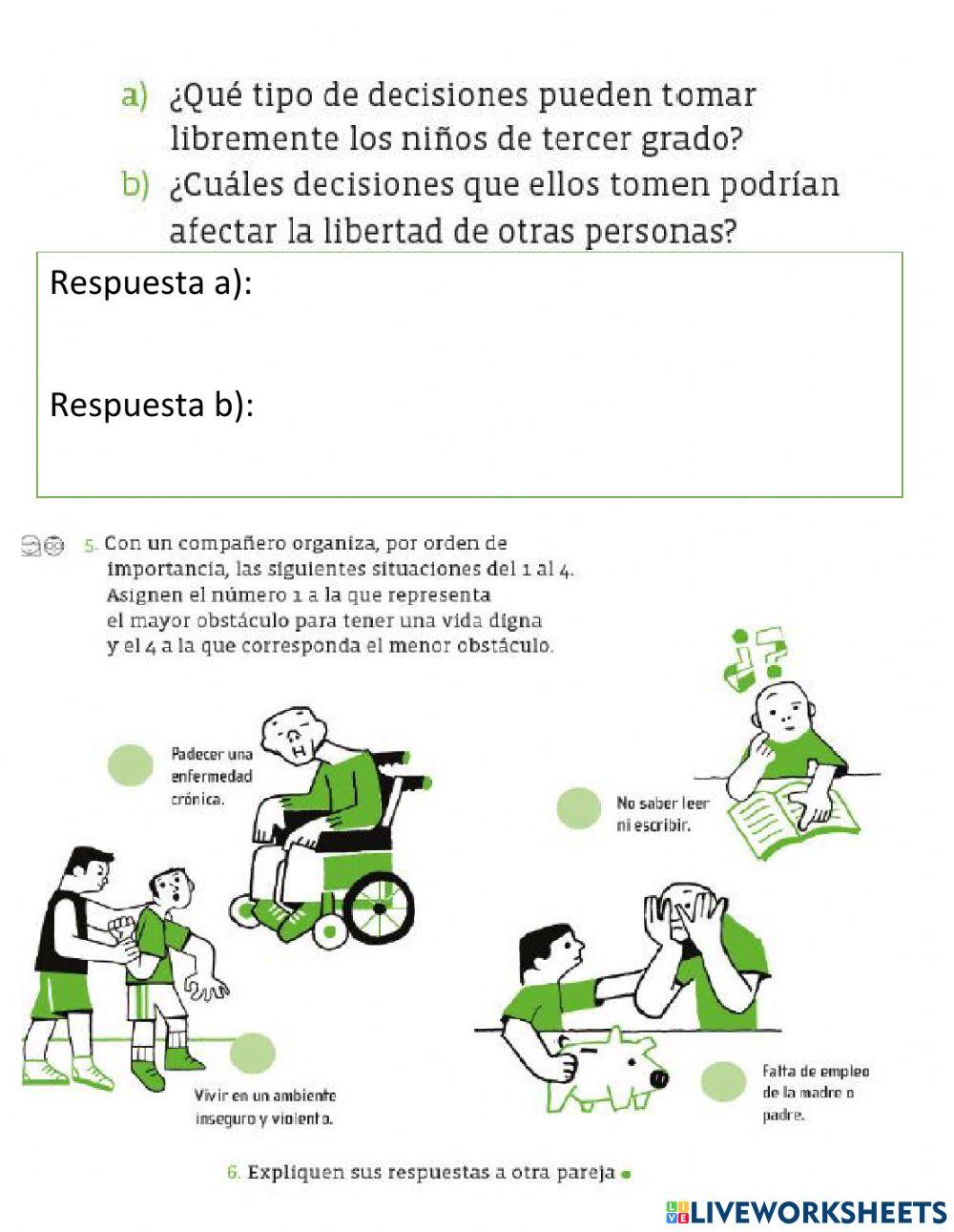 a) ¿Qué tipo de decisiones pueden tomar libremente los niños de tercer grado?

b) ¿Cuáles decisiones que ellos tomen podrían afectar la libertad de otras personas?

Respuesta a):

Respuesta b):

5. Con un compañero organiza, por orden de importancia, las siguientes situaciones del 1 al 4. Asignen el número 1 a la que representa el mayor obstáculo para tener una vida digna y el 4 a la que corresponda el menor obstáculo.

Padecer una enfermedad crónica.

No saber leer ni escribir.

Vivir en un ambiente inseguro y violento.

Falta de empleo de la madre o padre.

6. Expliquen sus respuestas a otra pareja

LIVEWORKSHEETS