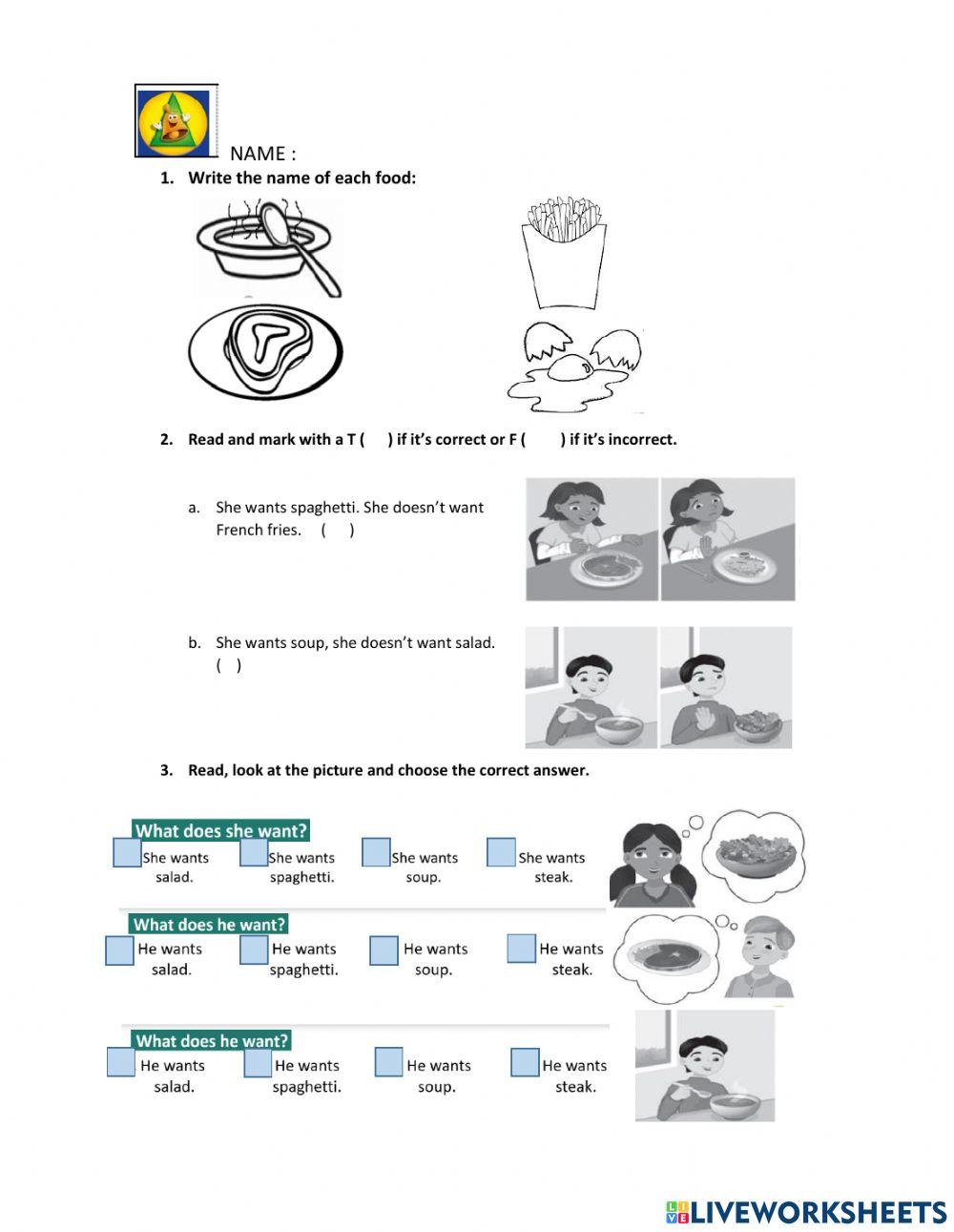 NAME :

1. Write the name of each food:

2. Read and mark with a T ( ) if it's correct or F ( ) if it's incorrect.

a. She wants spaghetti. She doesn't want French fries. ( )

b. She wants soup, she doesn't want salad. ( )

3. Read, look at the picture and choose the correct answer.

What does she want?

She wants salad.
She wants spaghetti.
She wants soup.
She wants steak.

What does he want?

He wants salad.
He wants spaghetti.
He wants soup.
He wants steak.

What does he want?

He wants salad.
He wants spaghetti.
He wants soup.
He wants steak.

LIVEWORKSHEETS