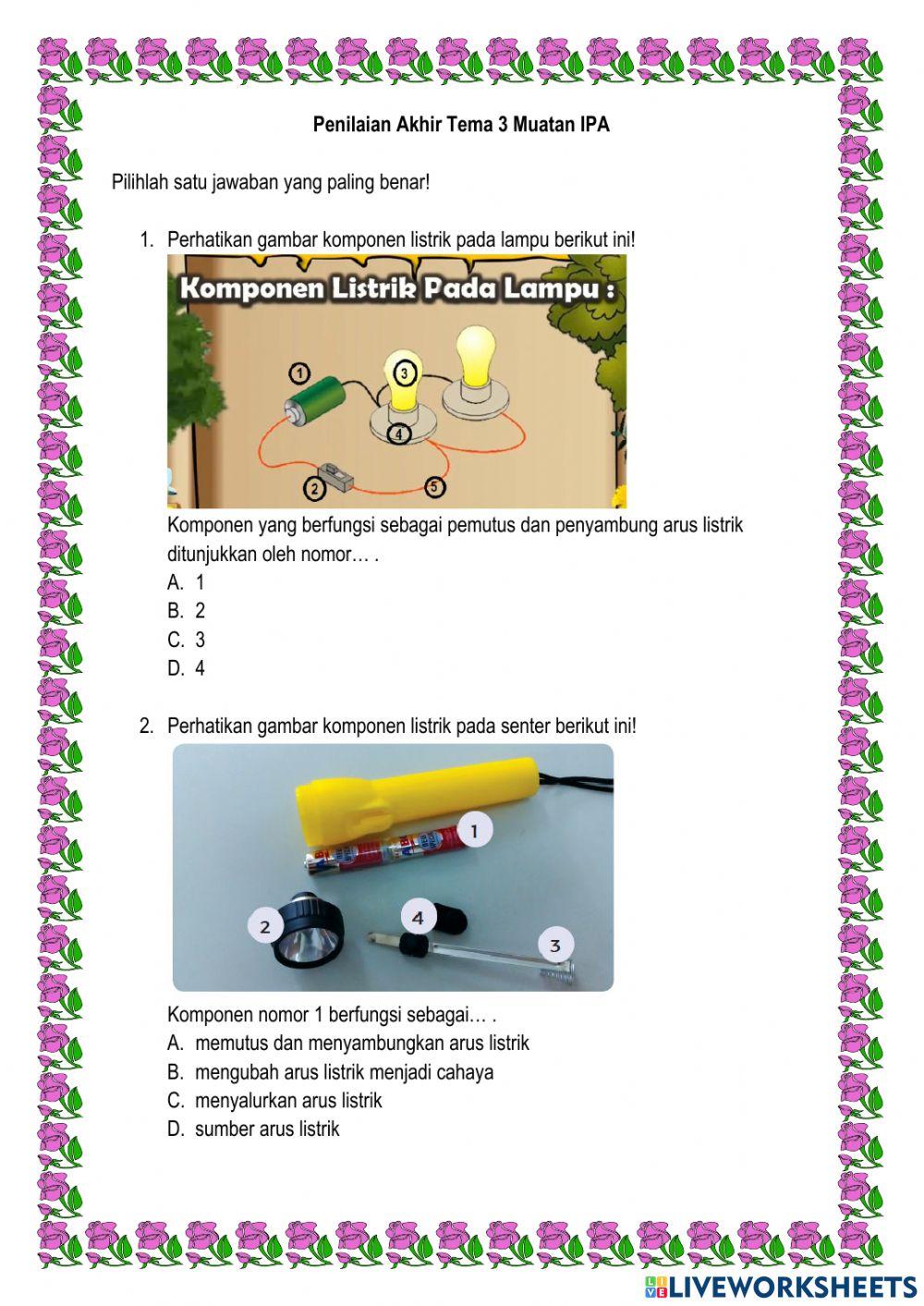 Penilaian Akhir Tema 3 Muatan IPA

Pilihlah satu jawaban yang paling benar!

1. Perhatikan gambar komponen listrik pada lampu berikut ini!

Komponen Listrik Pada Lampu :

1
3
4
2
5

Komponen yang berfungsi sebagai pemutus dan penyambung arus listrik ditunjukkan oleh nomor… .
A. 1
B. 2
C. 3
D. 4

2. Perhatikan gambar komponen listrik pada senter berikut ini!

1
2
4
3

Komponen nomor 1 berfungsi sebagai… .
A. memutus dan menyambungkan arus listrik
B. mengubah arus listrik menjadi cahaya
C. menyalurkan arus listrik
D. sumber arus listrik

LIVEWORKSHEETS