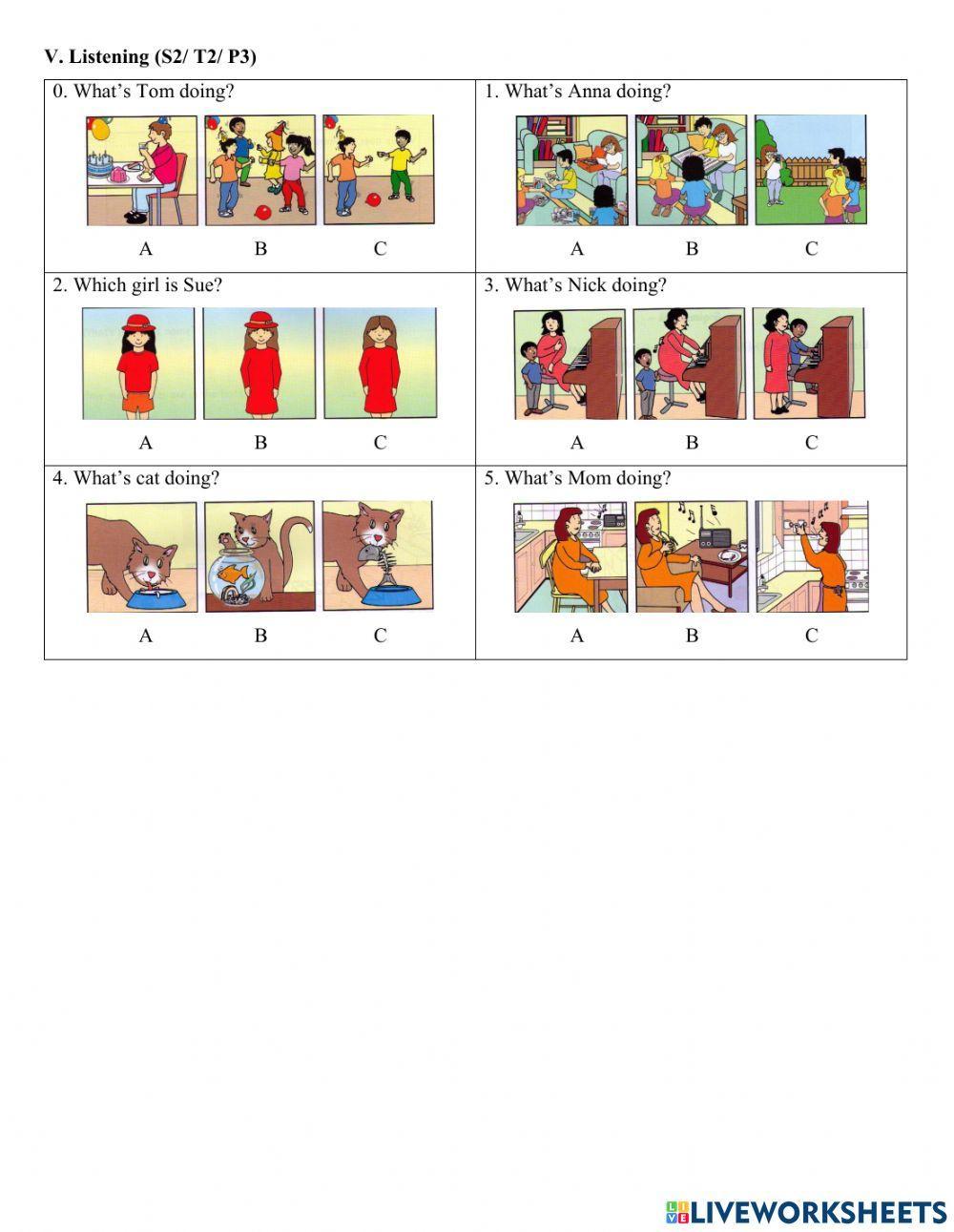 V. Listening (S2/ T2/ P3)

| 0. What's Tom doing? A B C | 1. What's Anna doing? A B C |
|---|---|
| 2. Which girl is Sue? A B C | 3. What's Nick doing? A B C |
| 4. What's cat doing? A B C | 5. What's Mom doing? A B C |

LIVEWORKSHEETS