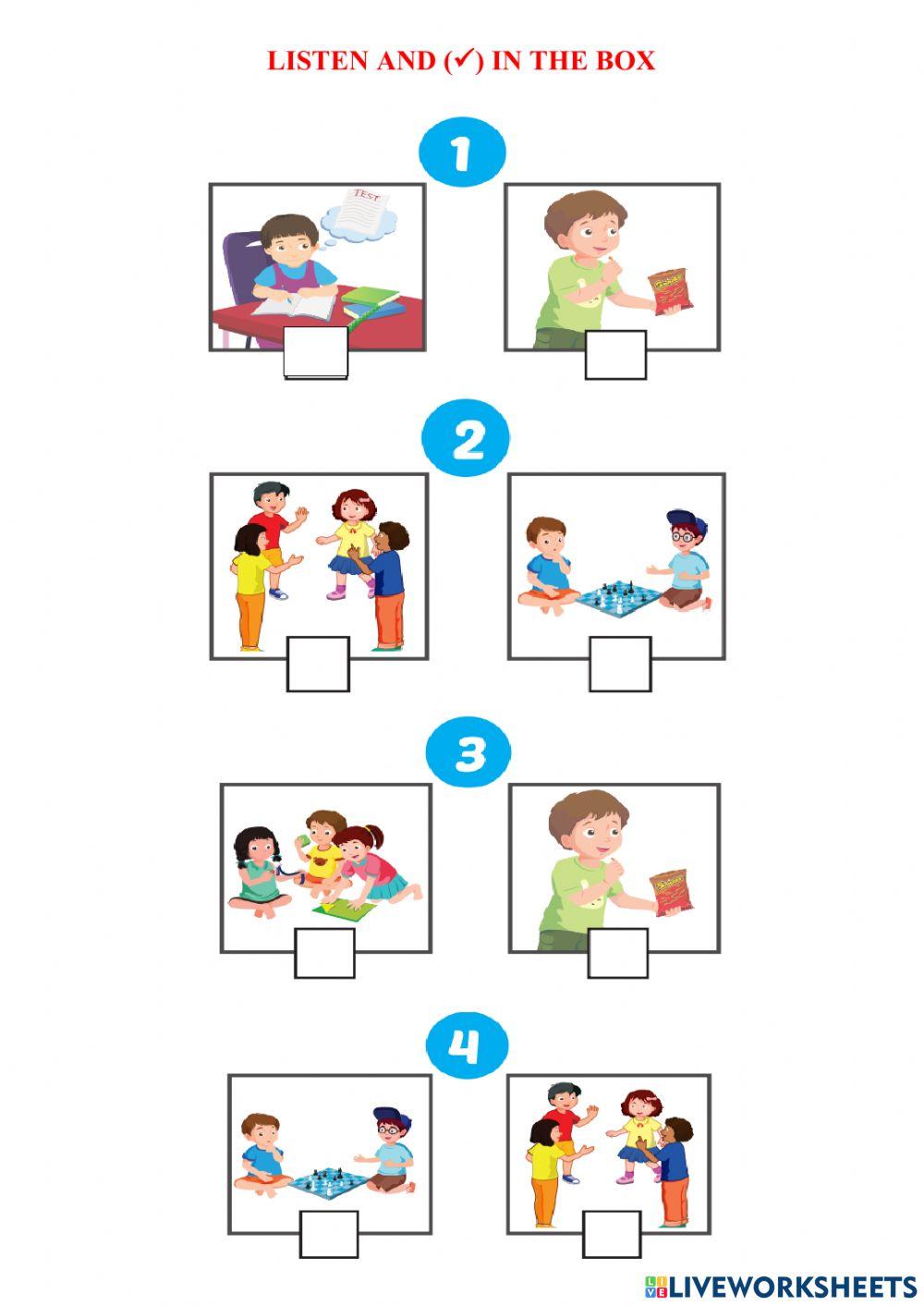 LISTEN AND (✓) IN THE BOX

1

TEST

2

3

4

LIVEWORKSHEETS