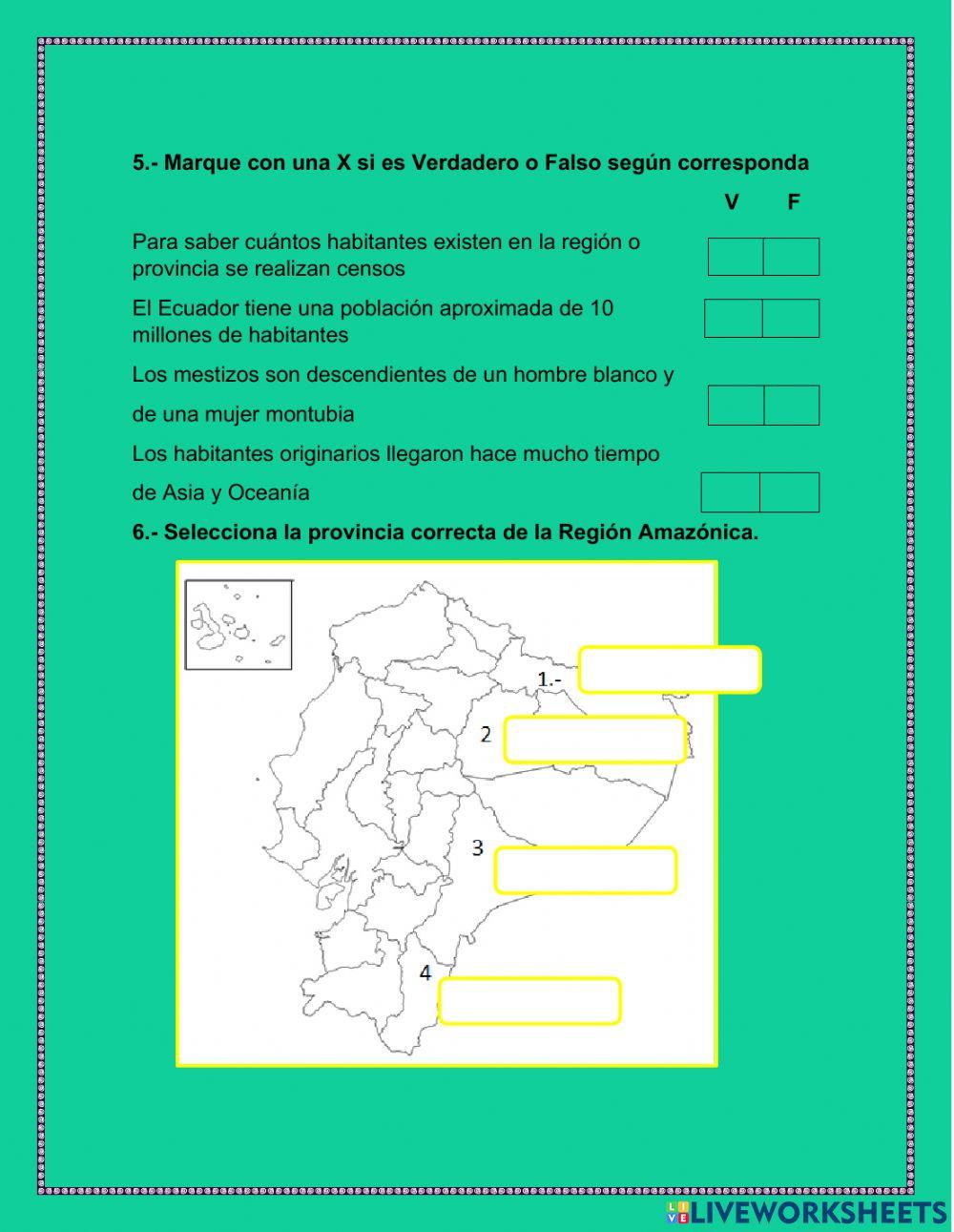 5.- Marque con una X si es Verdadero o Falso según corresponda

V F

Para saber cuántos habitantes existen en la región o provincia se realizan censos

El Ecuador tiene una población aproximada de 10 millones de habitantes

Los mestizos son descendientes de un hombre blanco y de una mujer montubia

Los habitantes originarios llegaron hace mucho tiempo de Asia y Oceanía

6.- Selecciona la provincia correcta de la Región Amazónica.

1.-

2

3

4

LIVEWORKSHEETS