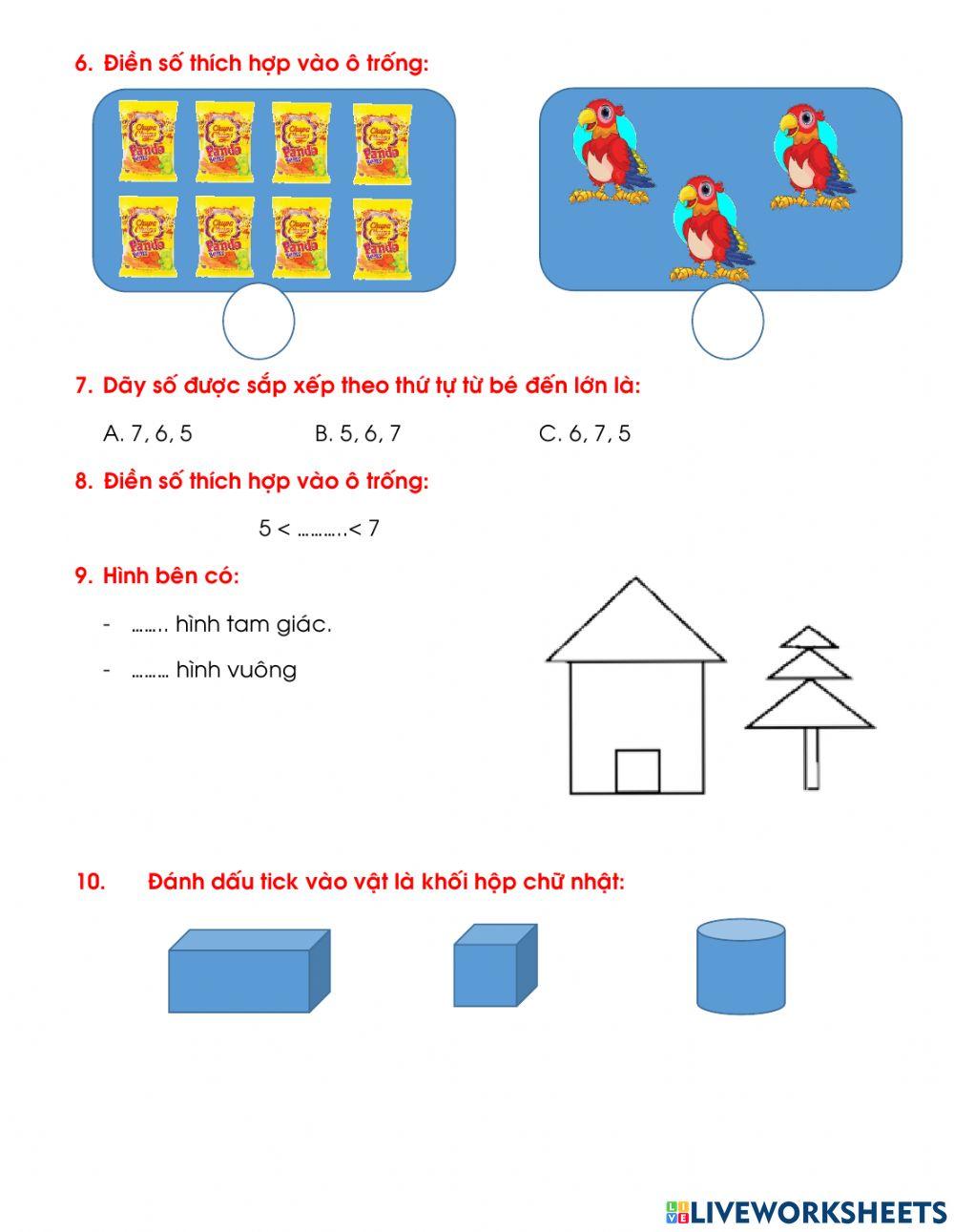 6. Điền số thích hợp vào ô trống:

Chupa Chups Panda
Chupa Chups Panda
Chupa Chups Panda
Chupa Chups Panda
Chupa Chups Panda
Chupa Chups Panda
Chupa Chups Panda
Chupa Chups Panda

7. Dãy số được sắp xếp theo thứ tự từ bé đến lớn là:

A. 7, 6, 5 B. 5, 6, 7 C. 6, 7, 5

8. Điền số thích hợp vào ô trống:

5 < ……….< 7

9. Hình bên có:

- …….. hình tam giác.
- ……… hình vuông

10. Đánh dấu tick vào vật là khối hộp chữ nhật:

LIVEWORKSHEETS