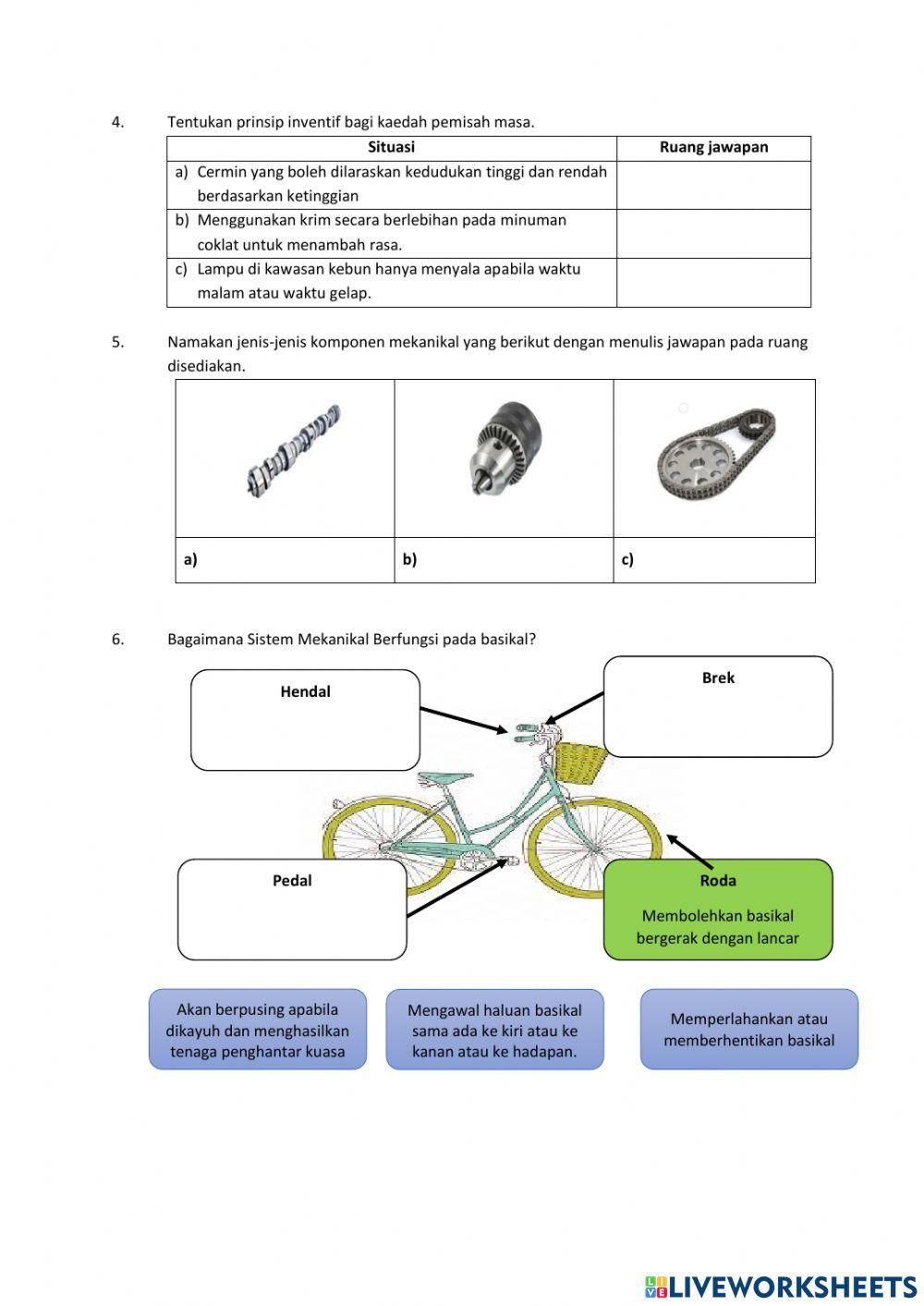 4. Tentukan prinsip inventif bagi kaedah pemisah masa.

| Situasi | Ruang jawapan |
|---|---|
| a) Cermin yang boleh dilaraskan kedudukan tinggi dan rendah berdasarkan ketinggian | |
| b) Menggunakan krim secara berlebihan pada minuman coklat untuk menambah rasa. | |
| c) Lampu di kawasan kebun hanya menyala apabila waktu malam atau waktu gelap. | |

5. Namakan jenis-jenis komponen mekanikal yang berikut dengan menulis jawapan pada ruang disediakan.

| | | |
|---|---|---|
| a) | b) | c) |

6. Bagaimana Sistem Mekanikal Berfungsi pada basikal?

Hendal

Brek

Pedal

Roda

Membolehkan basikal bergerak dengan lancar

Akan berpusing apabila dikayuh dan menghasilkan tenaga penghantar kuasa

Mengawal haluan basikal sama ada ke kiri atau ke kanan atau ke hadapan.

Memperlahankan atau memberhentikan basikal

LIVEWORKSHEETS