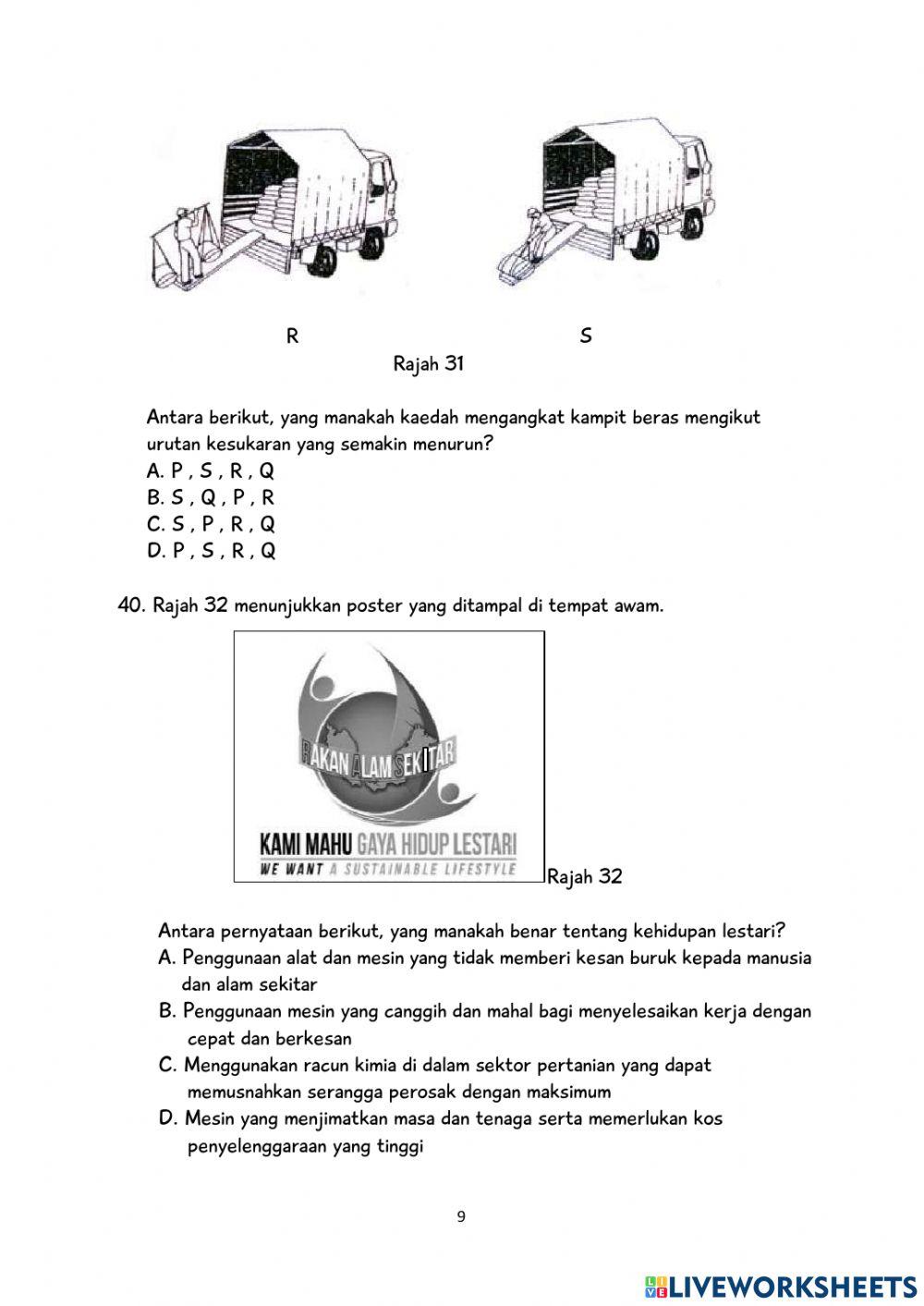 R

S

Rajah 31

Antara berikut, yang manakah kaedah mengangkat kampit beras mengikut urutan kesukaran yang semakin menurun?
A. P , S , R , Q
B. S , Q , P , R
C. S , P , R , Q
D. P , S , R , Q

40. Rajah 32 menunjukkan poster yang ditampal di tempat awam.

RAKAN ALAM SEKITAR

KAMI MAHU GAYA HIDUP LESTARI
WE WANT A SUSTAINABLE LIFESTYLE

Rajah 32

Antara pernyataan berikut, yang manakah benar tentang kehidupan lestari?
A. Penggunaan alat dan mesin yang tidak memberi kesan buruk kepada manusia dan alam sekitar
B. Penggunaan mesin yang canggih dan mahal bagi menyelesaikan kerja dengan cepat dan berkesan
C. Menggunakan racun kimia di dalam sektor pertanian yang dapat memusnahkan serangga perosak dengan maksimum
D. Mesin yang menjimatkan masa dan tenaga serta memerlukan kos penyelenggaraan yang tinggi

9

LIVEWORKSHEETS