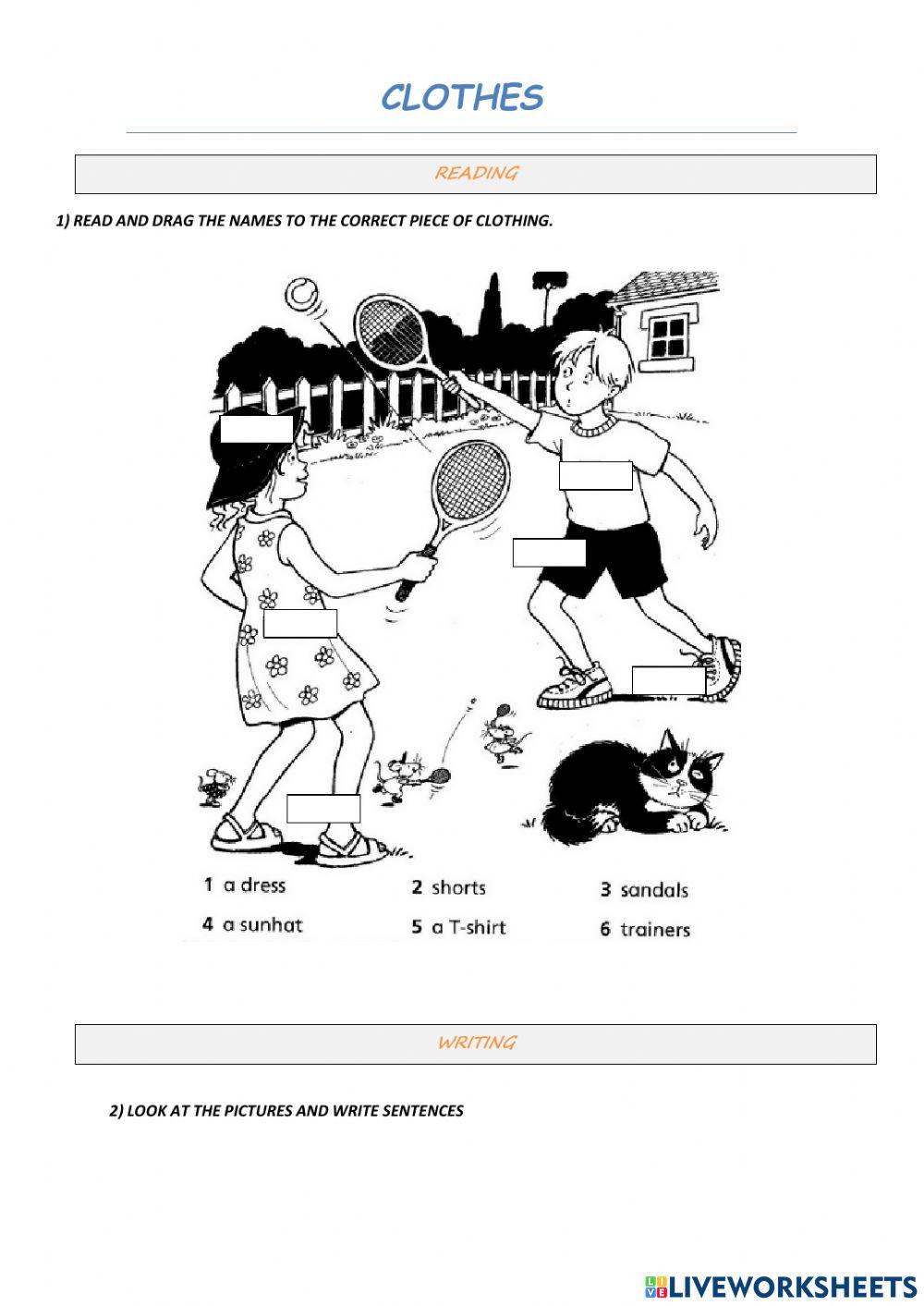 CLOTHES

READING

1) READ AND DRAG THE NAMES TO THE CORRECT PIECE OF CLOTHING.

1 a dress
2 shorts
3 sandals
4 a sunhat
5 a T-shirt
6 trainers

WRITING

2) LOOK AT THE PICTURES AND WRITE SENTENCES

LIVEWORKSHEETS