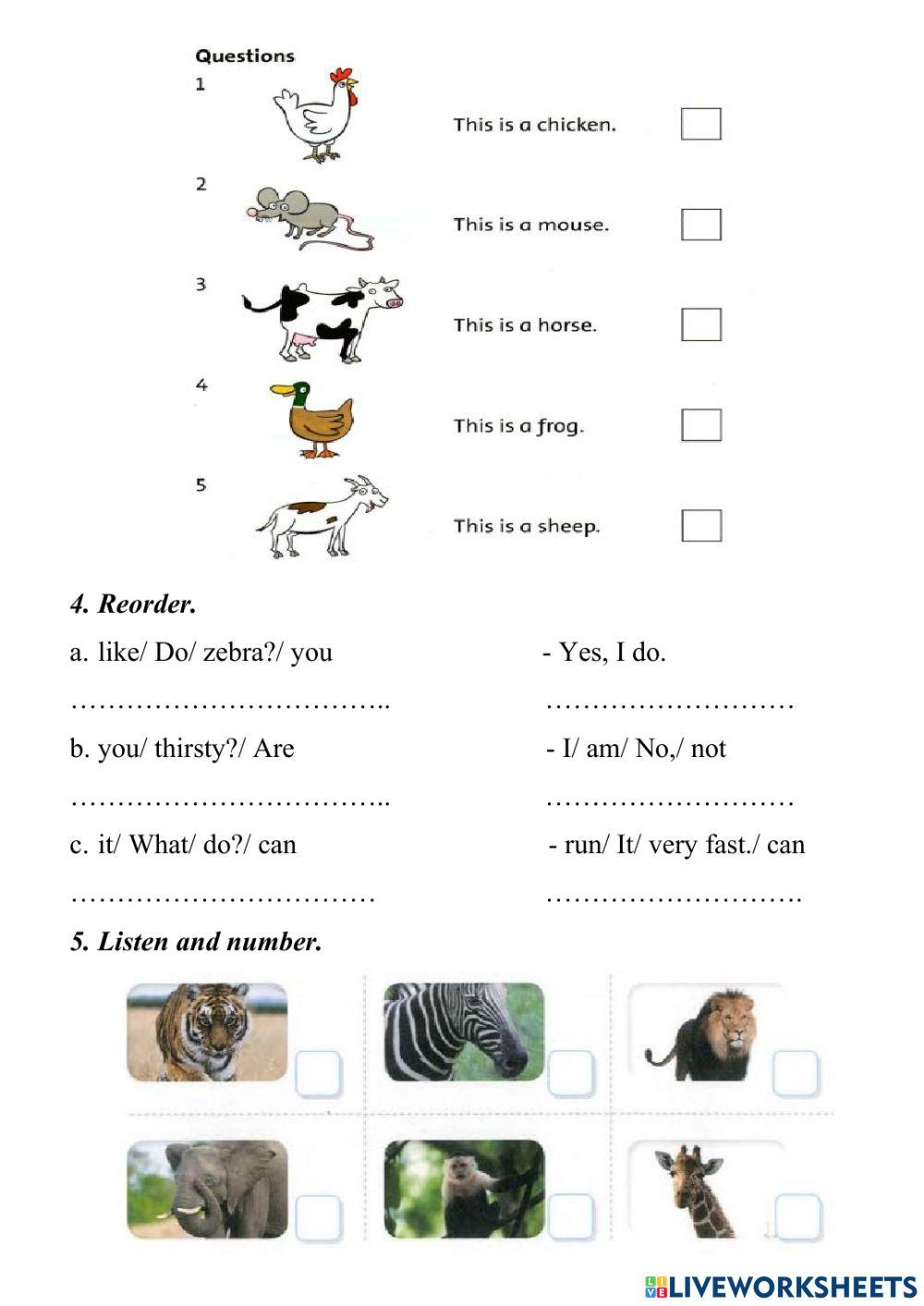 Questions

1 This is a chicken.

2 This is a mouse.

3 This is a horse.

4 This is a frog.

5 This is a sheep.

4. Reorder.

a. like/ Do/ zebra?/ you - Yes, I do.

…………………………….. ………………………

b. you/ thirsty?/ Are - I/ am/ No,/ not

…………………………….. ………………………

c. it/ What/ do?/ can - run/ It/ very fast./ can

…………………………… ……………………….

5. Listen and number.

LIVEWORKSHEETS