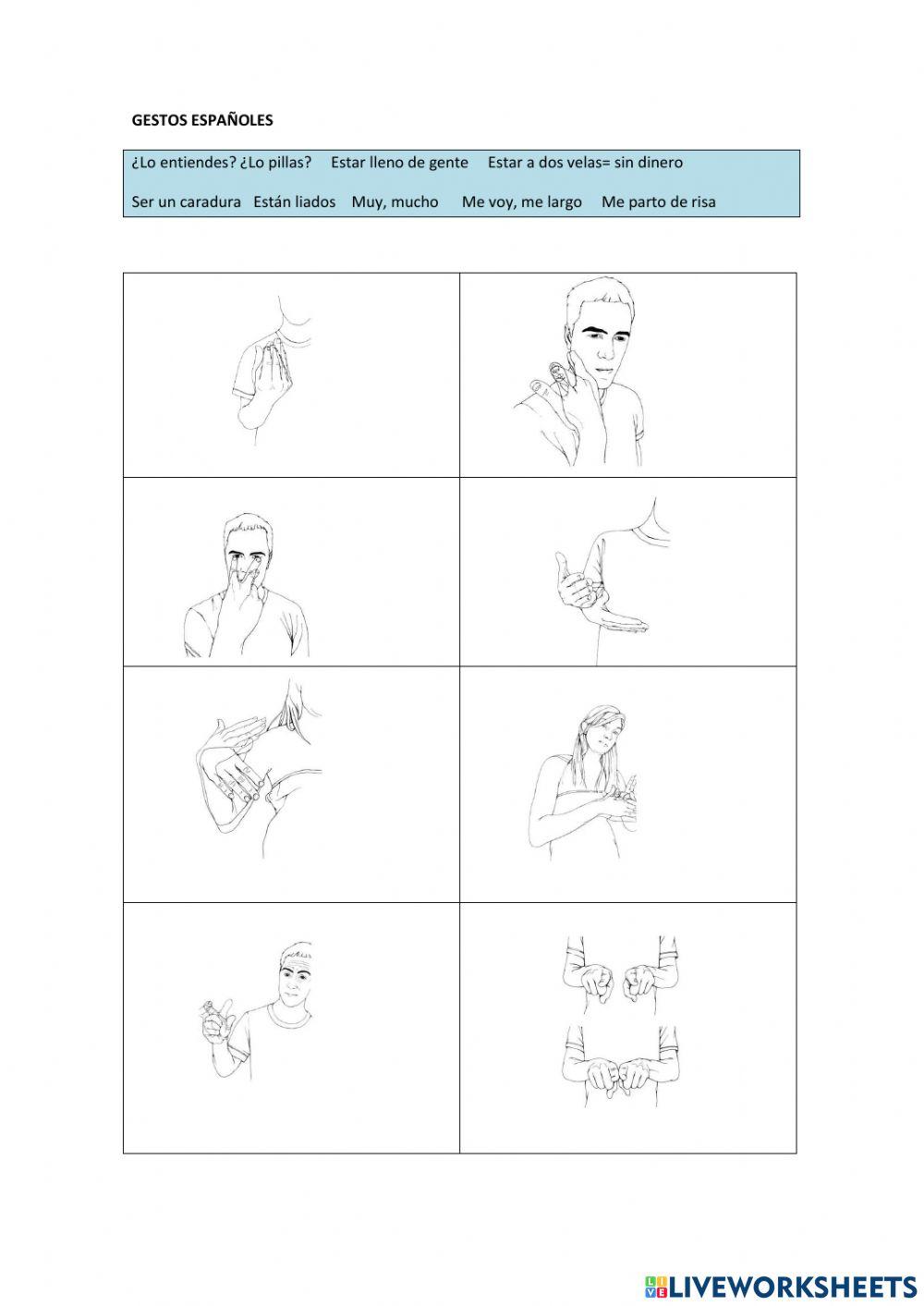 GESTOS ESPAÑOLES

¿Lo entiendes? ¿Lo pillas? Estar lleno de gente Estar a dos velas= sin dinero

Ser un caradura Están liados Muy, mucho Me voy, me largo Me parto de risa

LIVEWORKSHEETS