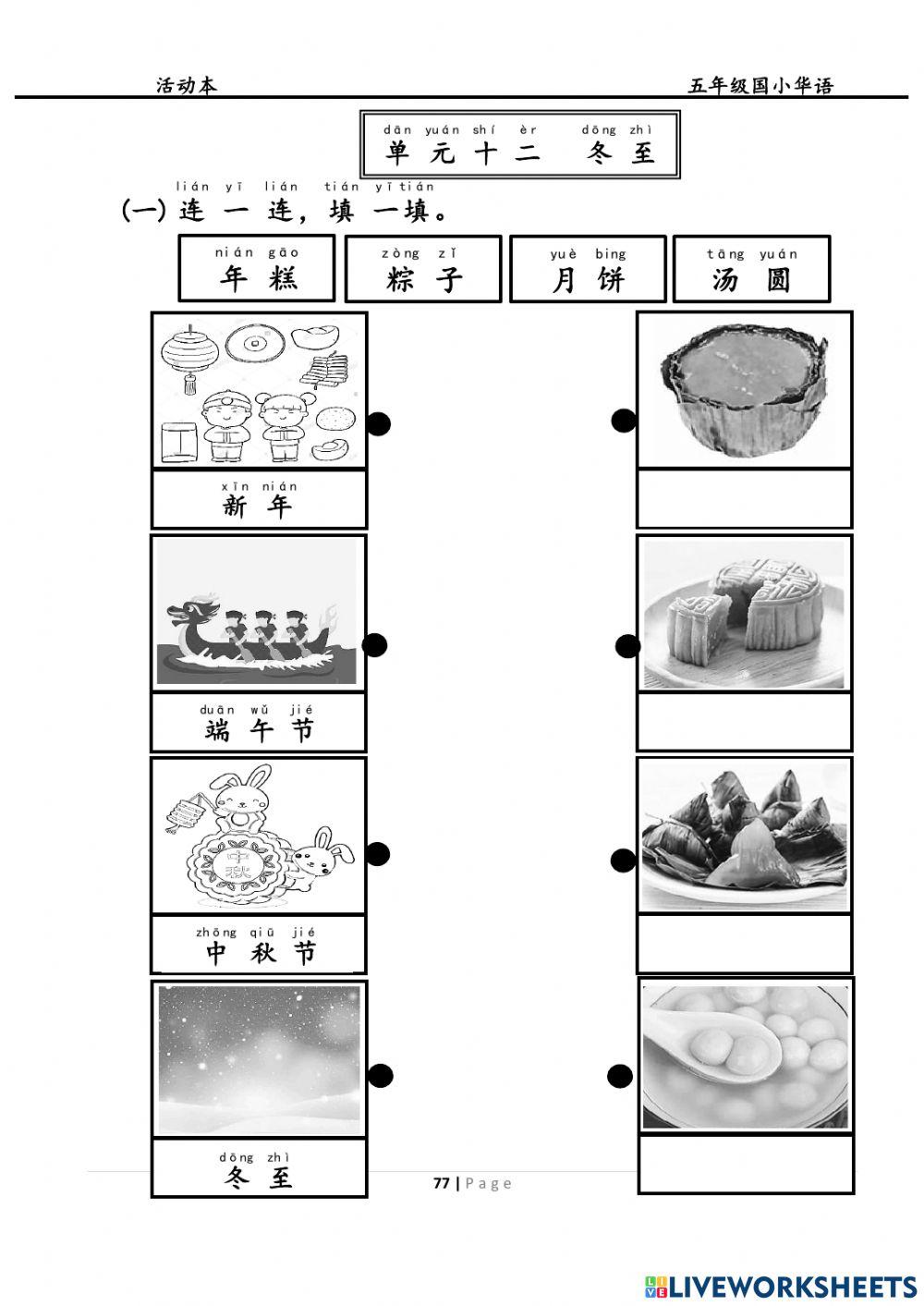 活动本

五年级国小华语

dān yuán shí èr dōng zhì
单元十二 冬至

lián yī lián tián yī tián
(一) 连一连，填一填。

nián gāo
年糕

zòng zǐ
粽子

yuè bing
月饼

tāng yuán
汤圆

xīn nián
新年

duān wǔ jié
端午节

中秋

zhōng qiū jié
中秋节

dōng zhì
冬至

77 | Page

LIVEWORKSHEETS