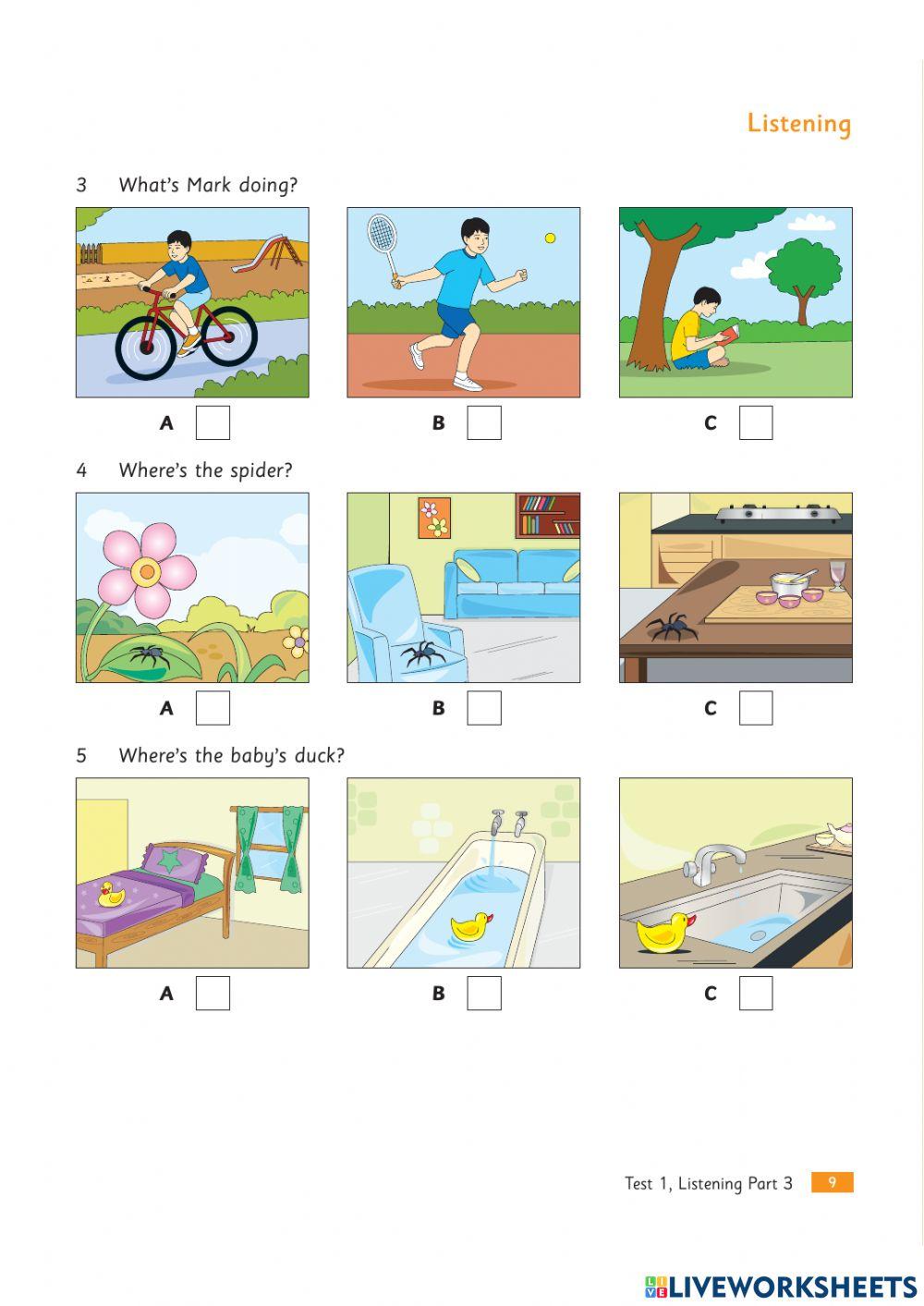 Listening

3 What's Mark doing?

A

B

C

4 Where's the spider?

A

B

C

5 Where's the baby's duck?

A

B

C

Test 1, Listening Part 3 9

LIVEWORKSHEETS