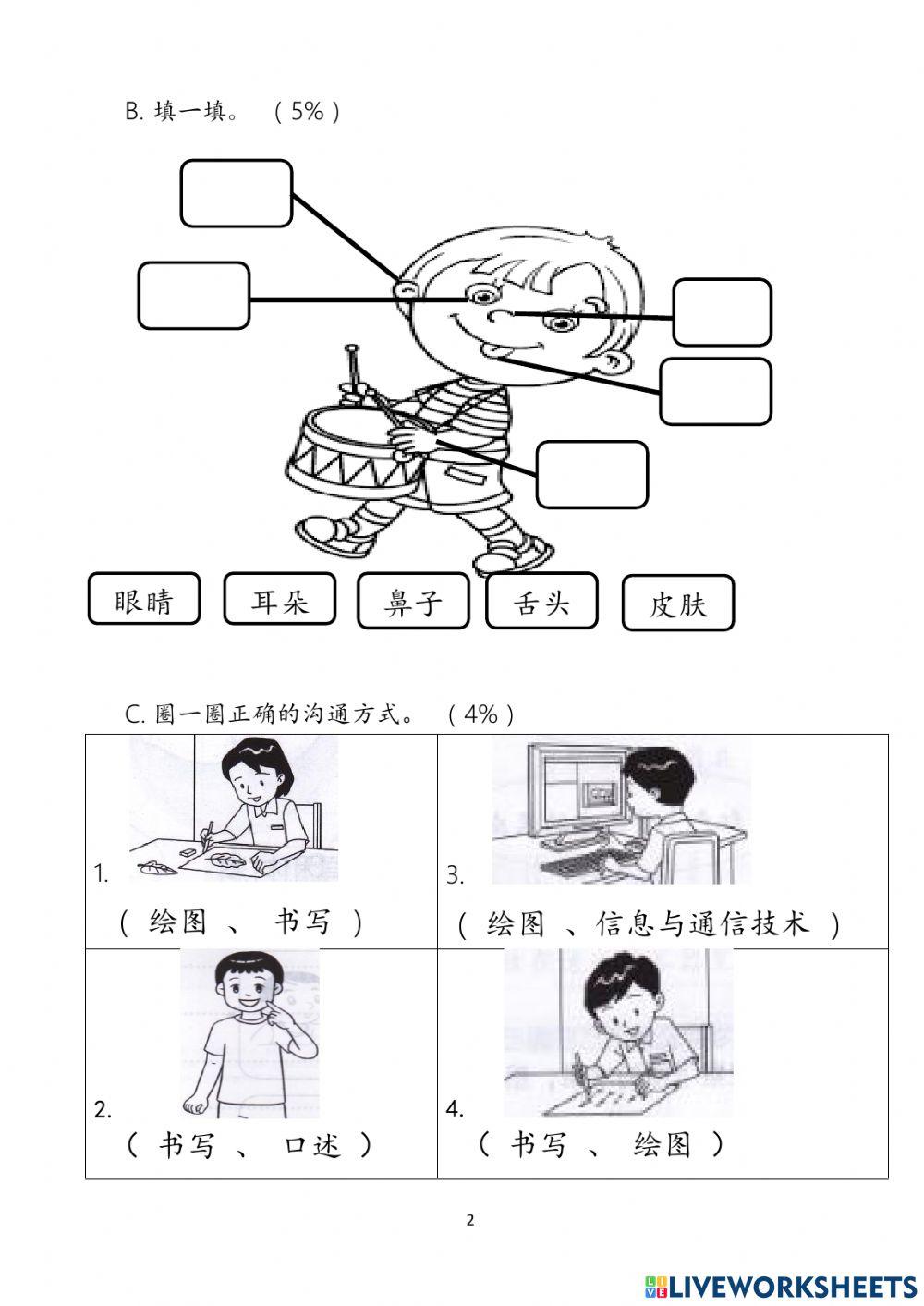 B. 填一填。 （5%）

眼睛 耳朵 鼻子 舌头 皮肤

C. 圈一圈正确的沟通方式。 （4%）

| 1. （ 绘图 、 书写 ） | 3. （ 绘图 、信息与通信技术 ） |
|---|---|
| 2. （ 书写 、 口述 ） | 4. （ 书写 、 绘图 ） |

2

LIVEWORKSHEETS