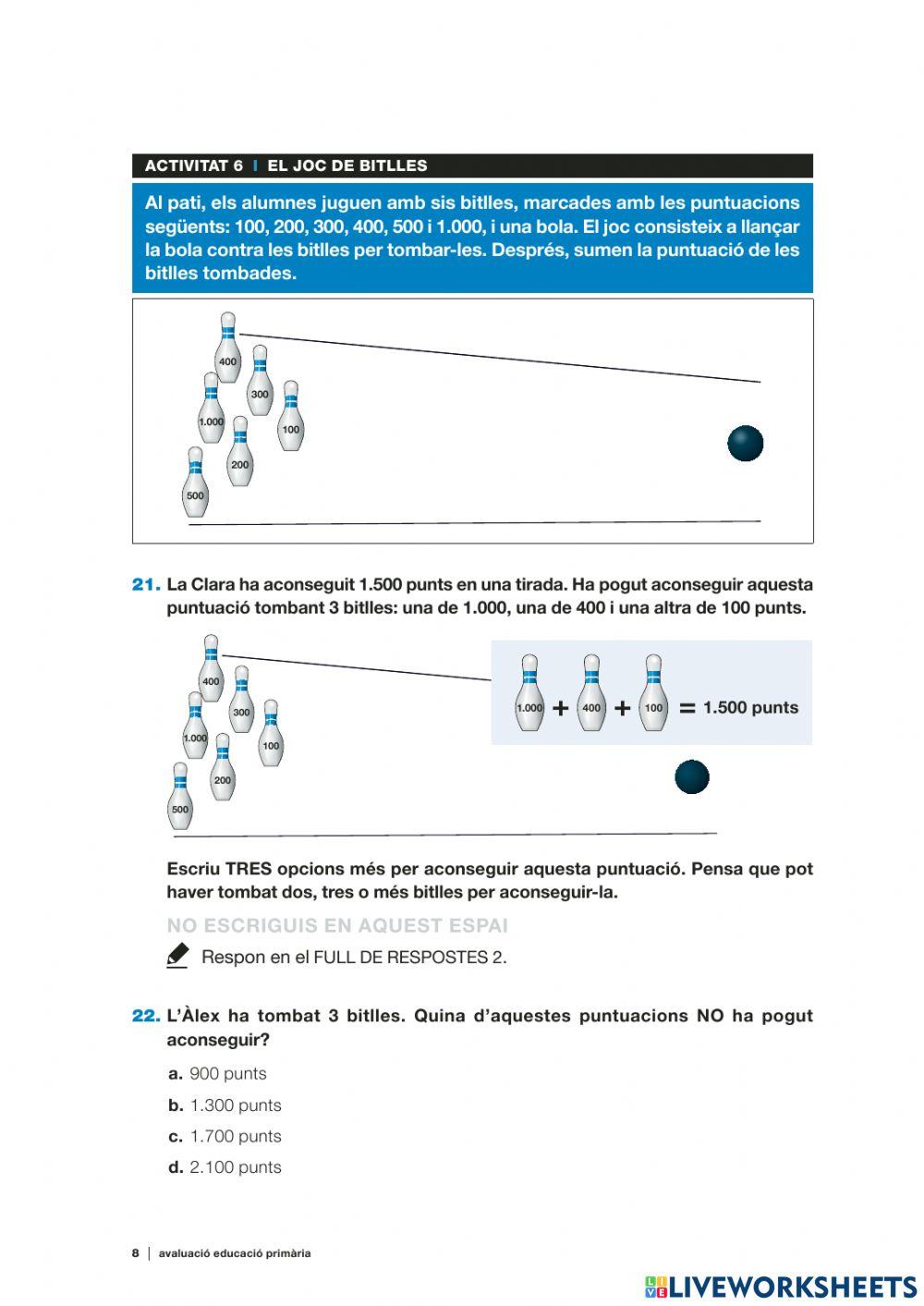 ACTIVITAT 6 | EL JOC DE BITLLES

Al pati, els alumnes juguen amb sis bitlles, marcades amb les puntuacions següents: 100, 200, 300, 400, 500 i 1.000, i una bola. El joc consisteix a llançar la bola contra les bitlles per tombar-les. Després, sumen la puntuació de les bitlles tombades.

400
300
1.000
100
200
500

21. La Clara ha aconseguit 1.500 punts en una tirada. Ha pogut aconseguir aquesta puntuació tombant 3 bitlles: una de 1.000, una de 400 i una altra de 100 punts.

400
300
1.000
100
200
500

1.000 + 400 + 100 = 1.500 punts

Escriu TRES opcions més per aconseguir aquesta puntuació. Pensa que pot haver tombat dos, tres o més bitlles per aconseguir-la.

NO ESCRIGUIS EN AQUEST ESPAI

Respon en el FULL DE RESPOSTES 2.

22. L'Àlex ha tombat 3 bitlles. Quina d'aquestes puntuacions NO ha pogut aconseguir?

a. 900 punts
b. 1.300 punts
c. 1.700 punts
d. 2.100 punts

8 | avaluació educació primària

LIVEWORKSHEETS