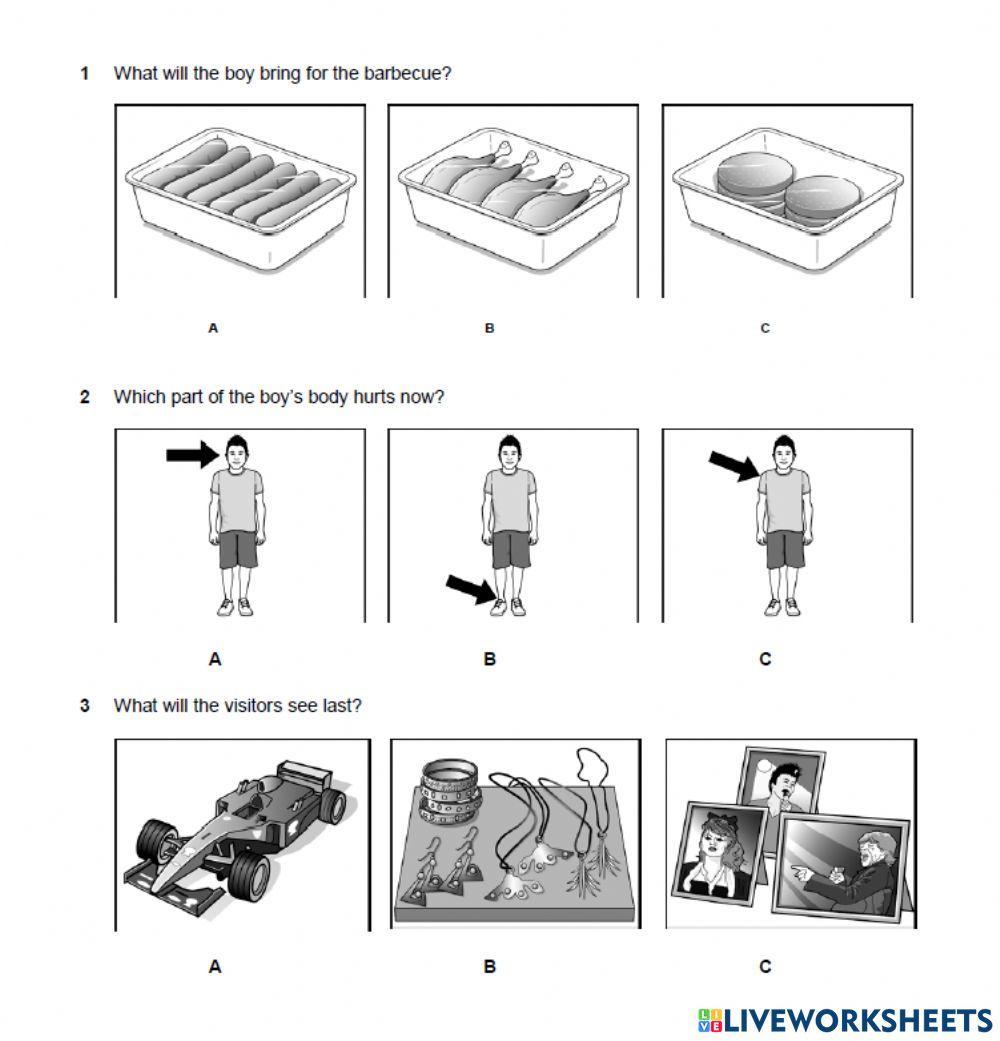 1 What will the boy bring for the barbecue?

A

B

C

2 Which part of the boy's body hurts now?

A

B

C

3 What will the visitors see last?

A

B

C

LIVEWORKSHEETS