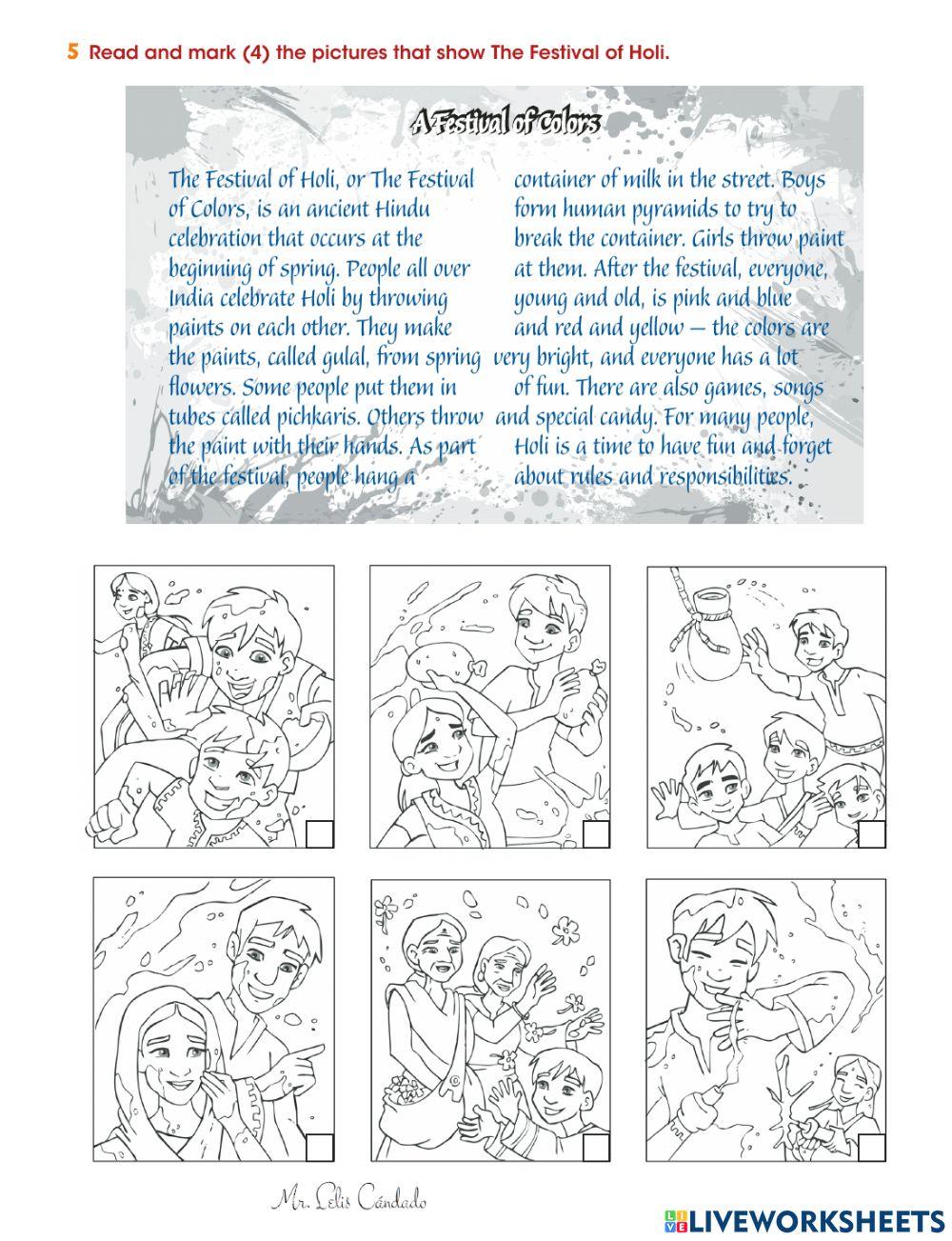 5 Read and mark (4) the pictures that show The Festival of Holi.

A Festival of Colors

The Festival of Holi, or The Festival of Colors, is an ancient Hindu celebration that occurs at the beginning of spring. People all over India celebrate Holi by throwing paints on each other. They make the paints, called gulal, from spring flowers. Some people put them in tubes called pichkaris. Others throw the paint with their hands. As part of the festival, people hang a container of milk in the street. Boys form human pyramids to try to break the container. Girls throw paint at them. After the festival, everyone, young and old, is pink and blue and red and yellow — the colors are very bright, and everyone has a lot of fun. There are also games, songs and special candy. For many people, Holi is a time to have fun and forget about rules and responsibilities.

Mr. Lelis Cándado

LIVEWORKSHEETS