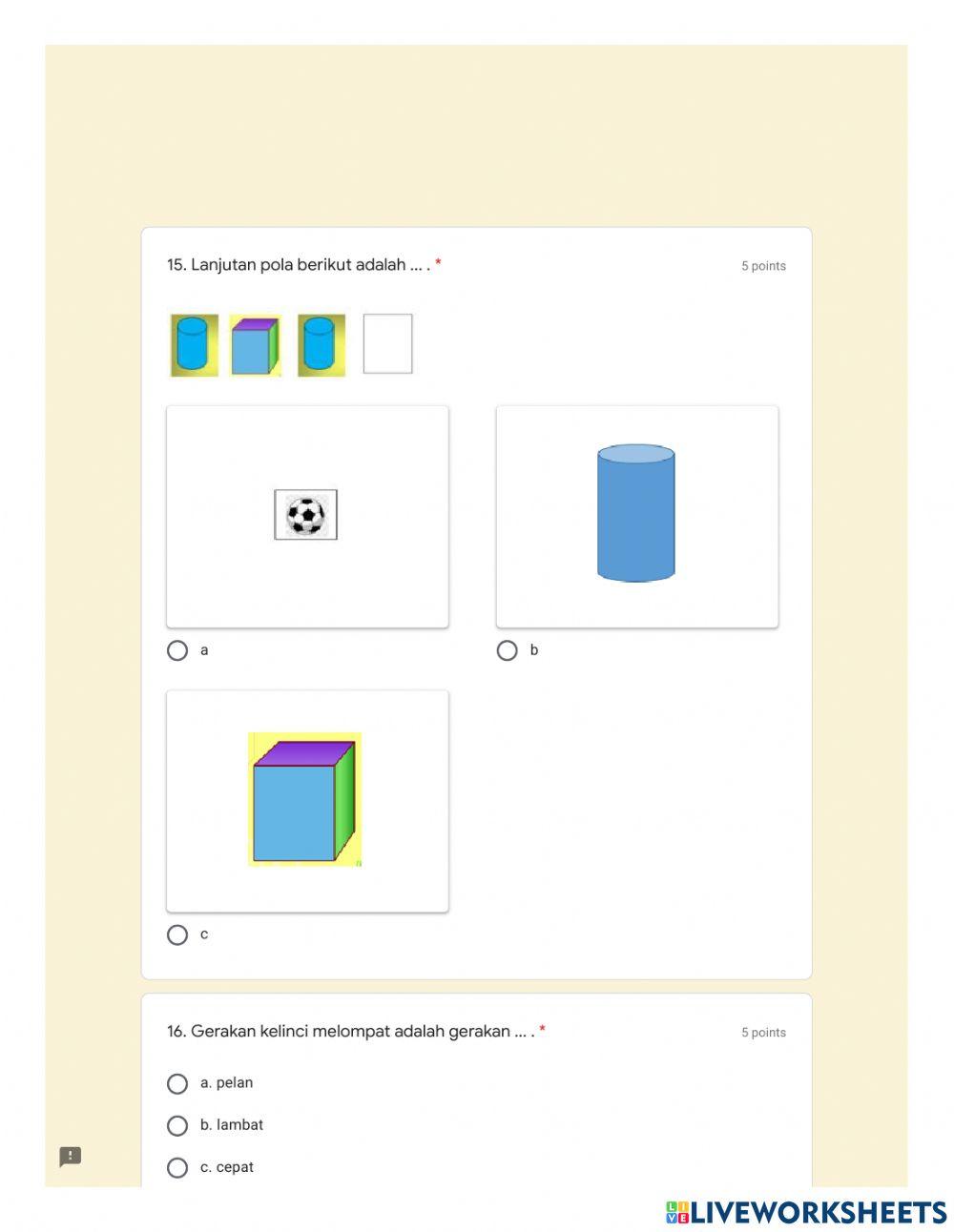 15. Lanjutan pola berikut adalah ... . *

5 points

a

b

c

16. Gerakan kelinci melompat adalah gerakan ... . *

5 points

a. pelan

b. lambat

c. cepat

LIVEWORKSHEETS