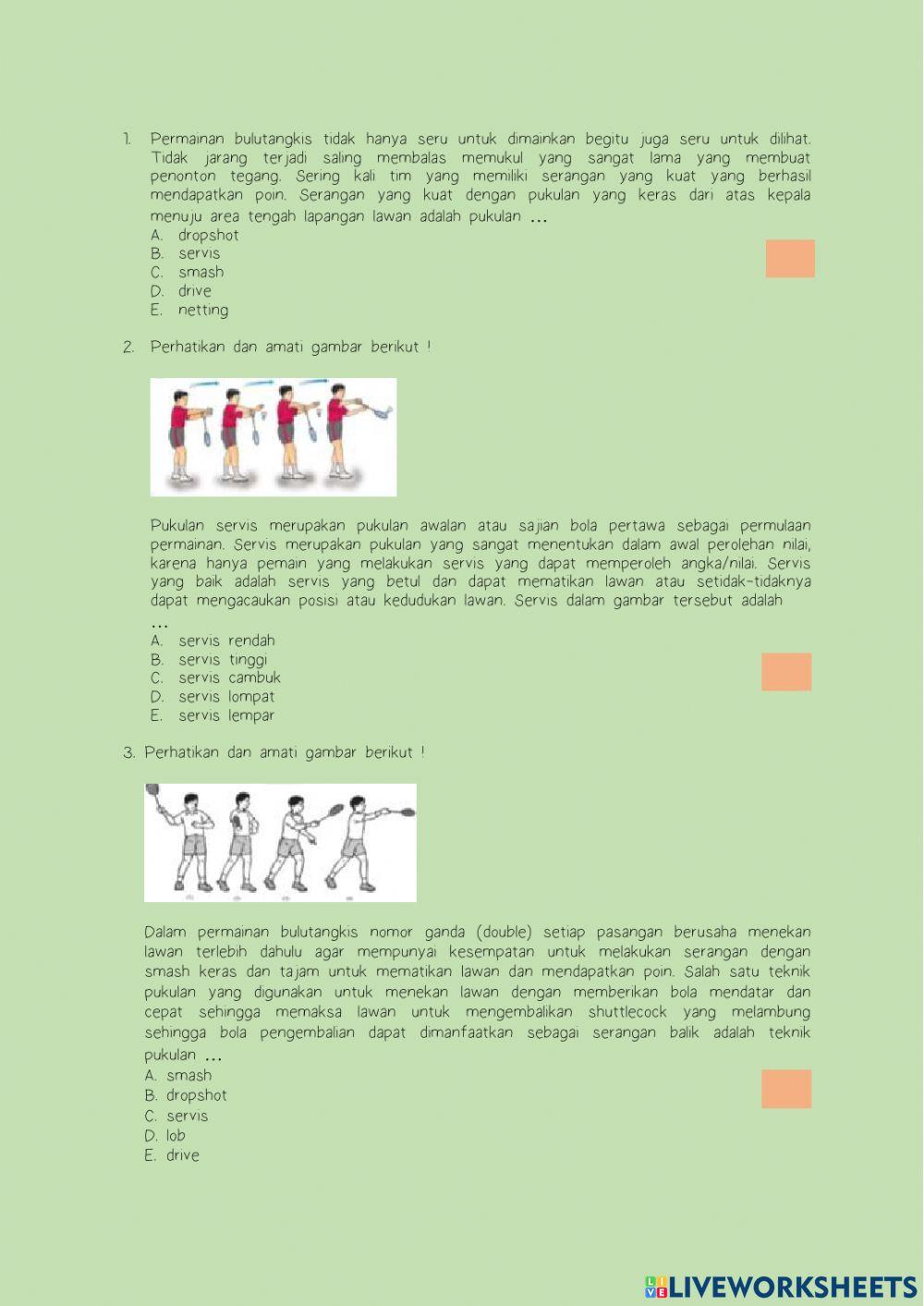 1. Permainan bulutangkis tidak hanya seru untuk dimainkan begitu juga seru untuk dilihat. Tidak jarang terjadi saling membalas memukul yang sangat lama yang membuat penonton tegang. Sering kali tim yang memiliki serangan yang kuat yang berhasil mendapatkan poin. Serangan yang kuat dengan pukulan yang keras dari atas kepala menuju area tengah lapangan lawan adalah pukulan ...
A. dropshot
B. servis
C. smash
D. drive
E. netting

2. Perhatikan dan amati gambar berikut !

Pukulan servis merupakan pukulan awalan atau sajian bola pertawa sebagai permulaan permainan. Servis merupakan pukulan yang sangat menentukan dalam awal perolehan nilai, karena hanya pemain yang melakukan servis yang dapat memperoleh angka/nilai. Servis yang baik adalah servis yang betul dan dapat mematikan lawan atau setidak-tidaknya dapat mengacaukan posisi atau kedudukan lawan. Servis dalam gambar tersebut adalah ...
A. servis rendah
B. servis tinggi
C. servis cambuk
D. servis lompat
E. servis lempar

3. Perhatikan dan amati gambar berikut !

Dalam permainan bulutangkis nomor ganda (double) setiap pasangan berusaha menekan lawan terlebih dahulu agar mempunyai kesempatan untuk melakukan serangan dengan smash keras dan tajam untuk mematikan lawan dan mendapatkan poin. Salah satu teknik pukulan yang digunakan untuk menekan lawan dengan memberikan bola mendatar dan cepat sehingga memaksa lawan untuk mengembalikan shuttlecock yang melambung sehingga bola pengembalian dapat dimanfaatkan sebagai serangan balik adalah teknik pukulan ...
A. smash
B. dropshot
C. servis
D. lob
E. drive

LIVEWORKSHEETS