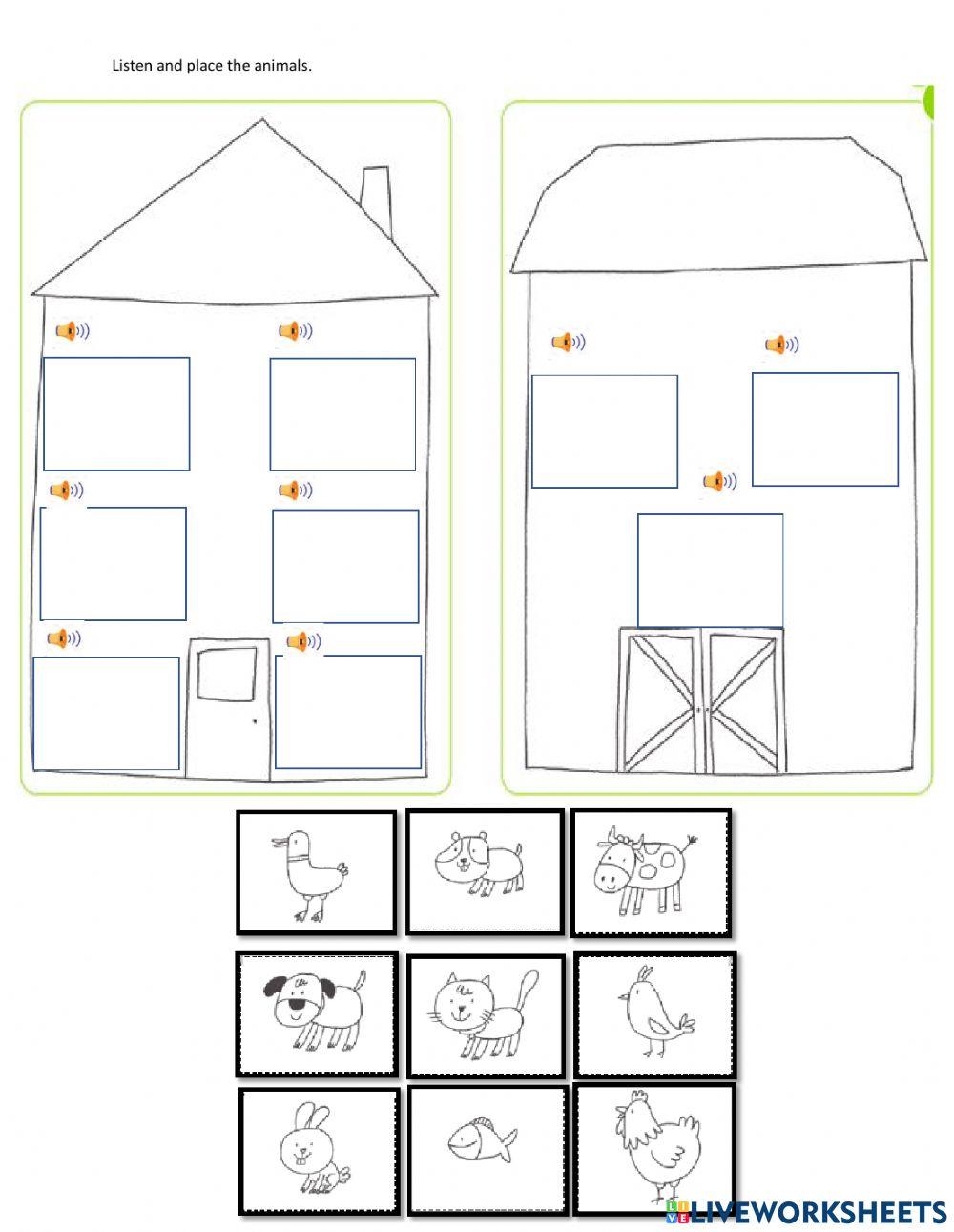 Listen and place the animals.

LIVEWORKSHEETS