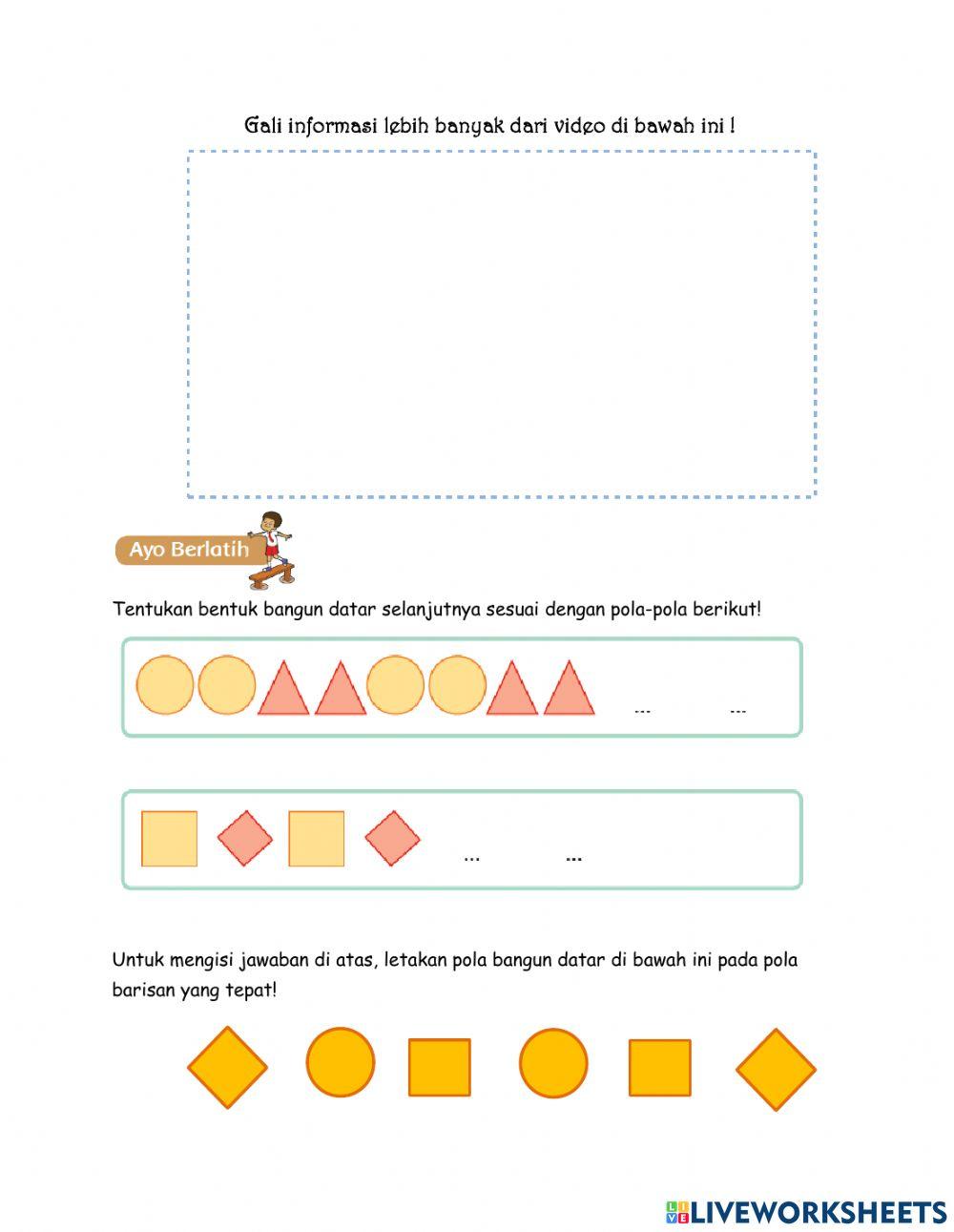 Gali informasi lebih banyak dari video di bawah ini !

Ayo Berlatih

Tentukan bentuk bangun datar selanjutnya sesuai dengan pola-pola berikut!

... ...

... ...

Untuk mengisi jawaban di atas, letakan pola bangun datar di bawah ini pada pola barisan yang tepat!

LIVEWORKSHEETS