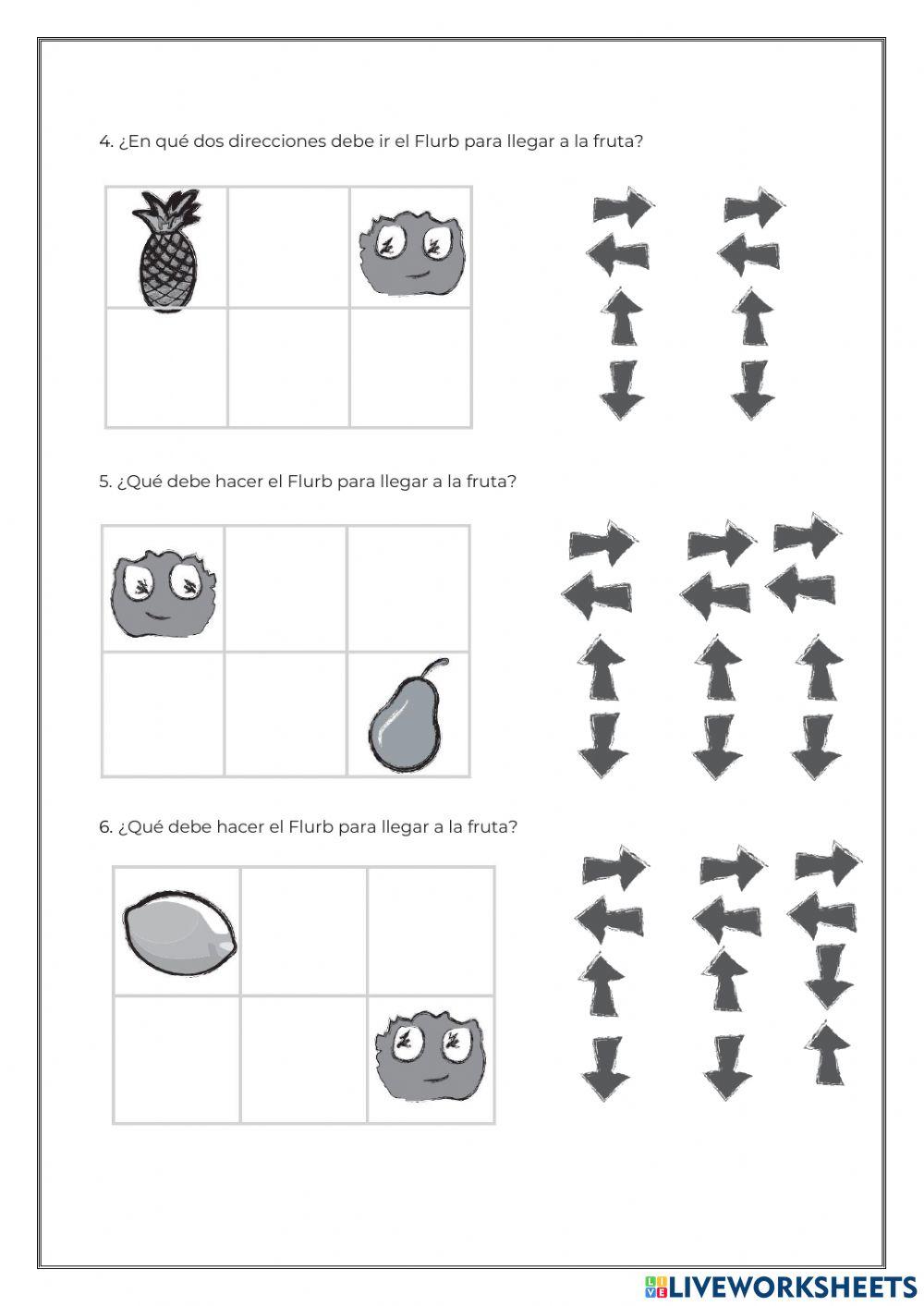 4. ¿En qué dos direcciones debe ir el Flurb para llegar a la fruta?

5. ¿Qué debe hacer el Flurb para llegar a la fruta?

6. ¿Qué debe hacer el Flurb para llegar a la fruta?

LIVEWORKSHEETS