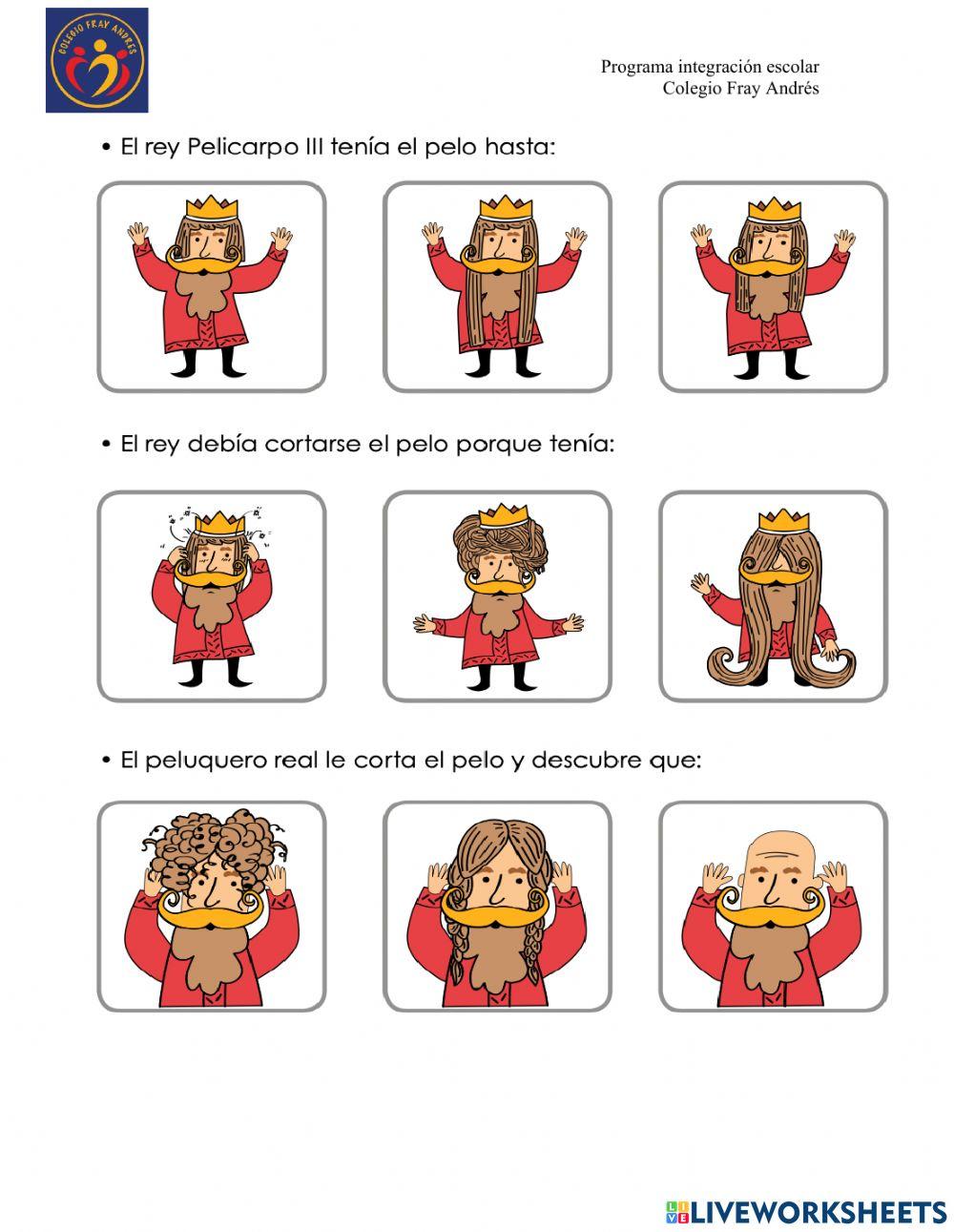 COLEGIO FRAY ANDRÉS

Programa integración escolar
Colegio Fray Andrés

• El rey Pelicarpo III tenía el pelo hasta:

• El rey debía cortarse el pelo porque tenía:

• El peluquero real le corta el pelo y descubre que:

LIVEWORKSHEETS