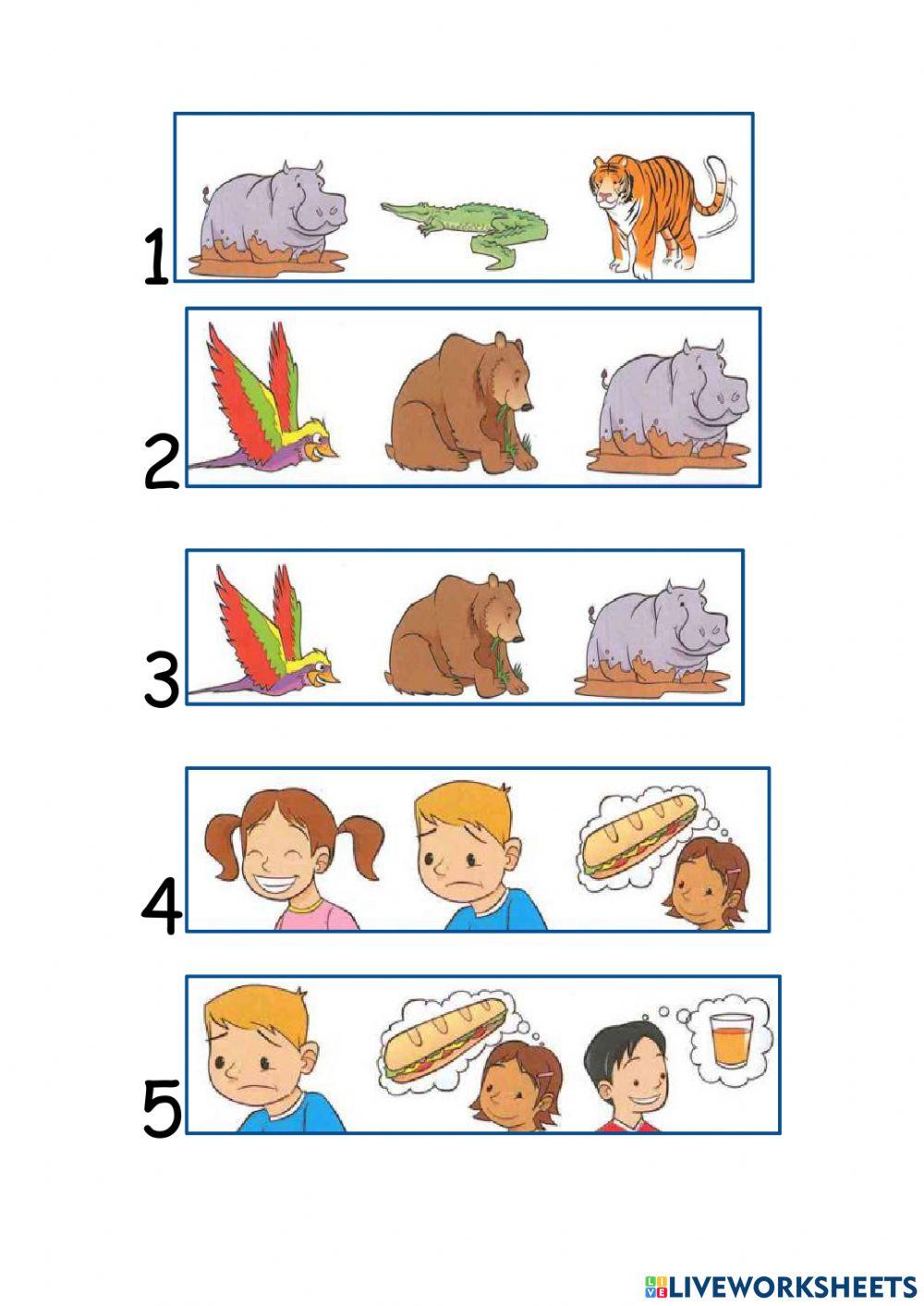 1

2

3

4

5

LIVEWORKSHEETS