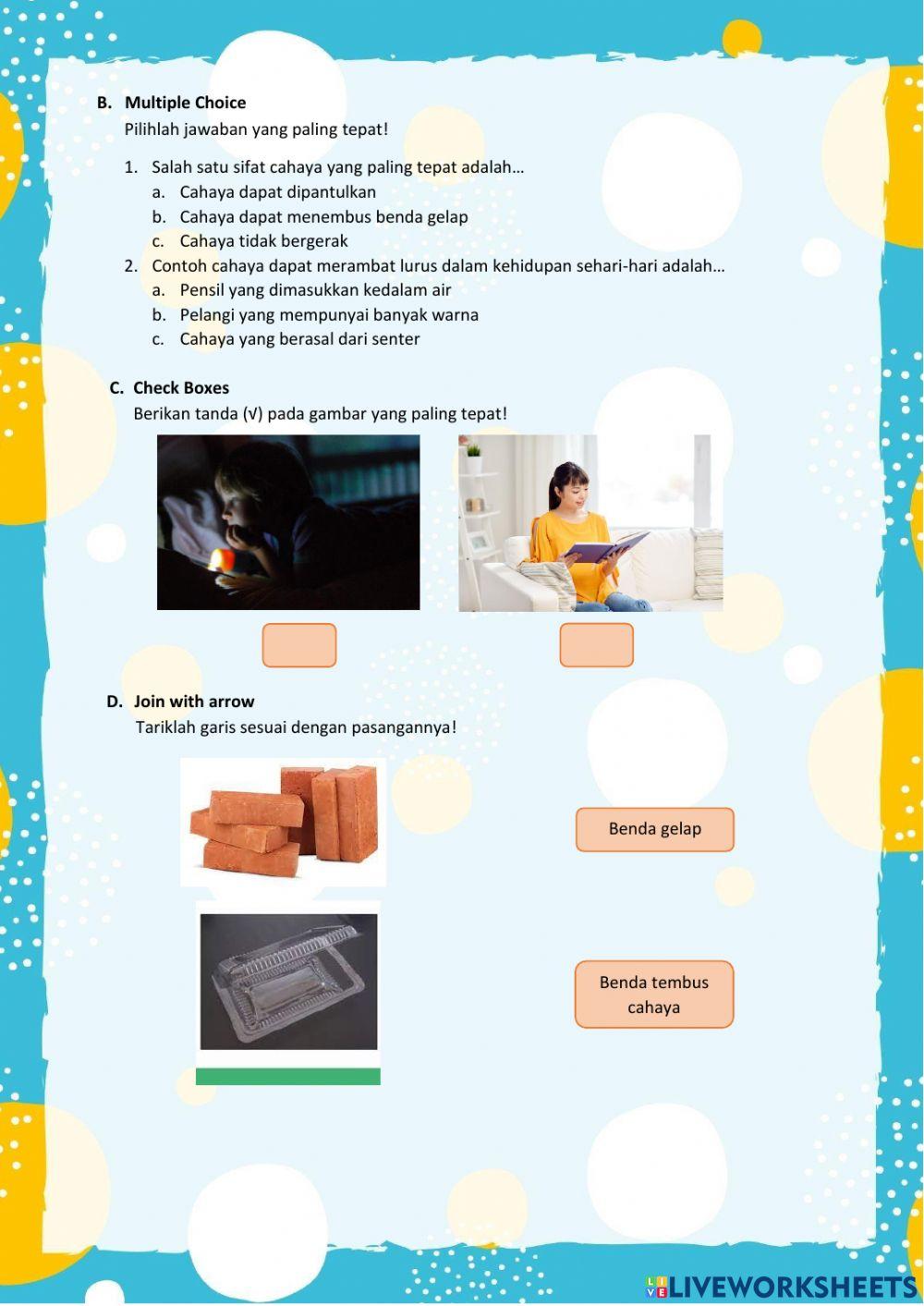 B. Multiple Choice
Pilihlah jawaban yang paling tepat!

1. Salah satu sifat cahaya yang paling tepat adalah…
a. Cahaya dapat dipantulkan
b. Cahaya dapat menembus benda gelap
c. Cahaya tidak bergerak
2. Contoh cahaya dapat merambat lurus dalam kehidupan sehari-hari adalah…
a. Pensil yang dimasukkan kedalam air
b. Pelangi yang mempunyai banyak warna
c. Cahaya yang berasal dari senter

C. Check Boxes
Berikan tanda (√) pada gambar yang paling tepat!

D. Join with arrow
Tariklah garis sesuai dengan pasangannya!

Benda gelap

Benda tembus cahaya

LIVEWORKSHEETS