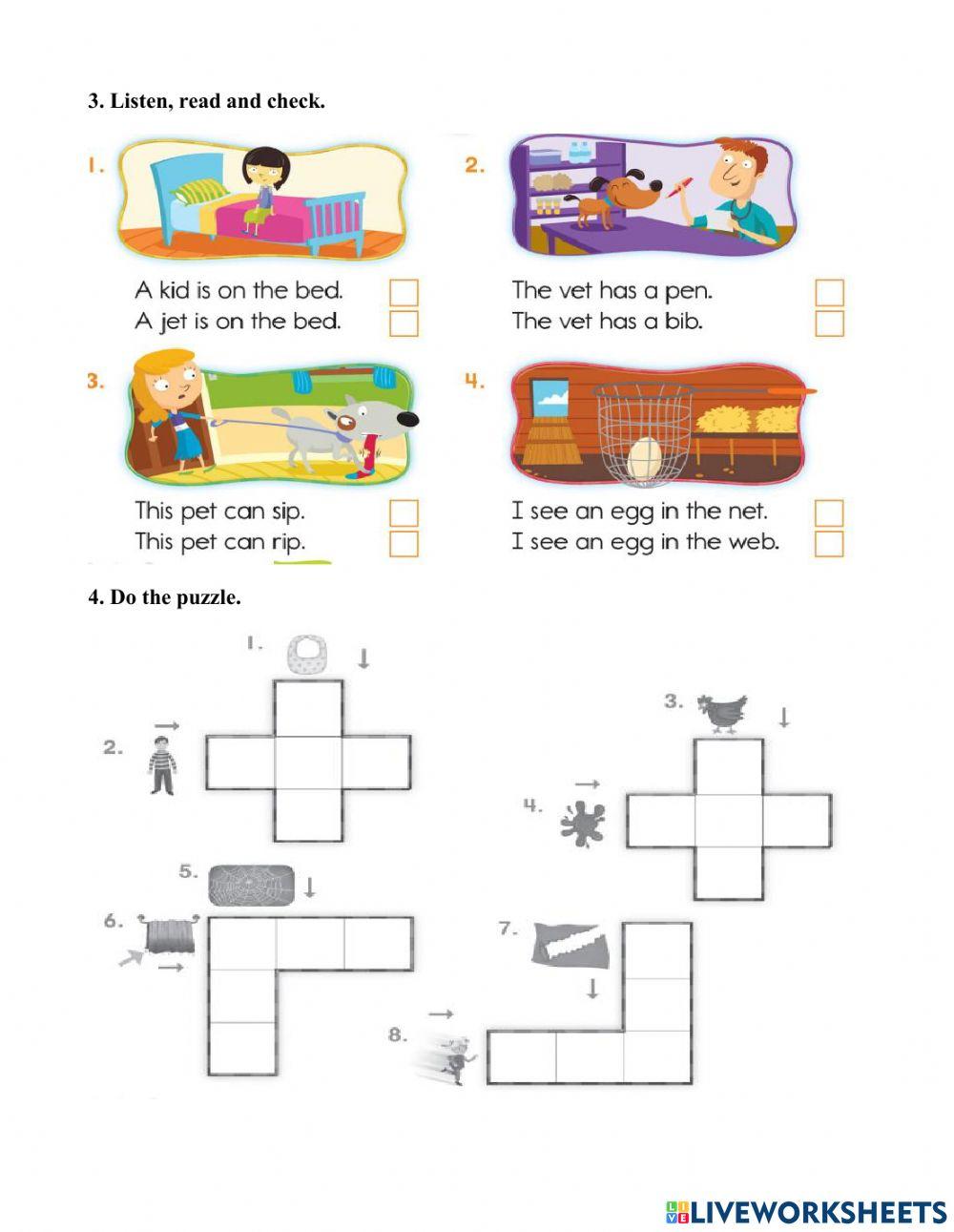 3. Listen, read and check.

1.

A kid is on the bed.
A jet is on the bed.

2.

The vet has a pen.
The vet has a bib.

3.

This pet can sip.
This pet can rip.

4.

I see an egg in the net.
I see an egg in the web.

4. Do the puzzle.

1.

2.

3.

4.

5.

6.

7.

8.

LIVEWORKSHEETS