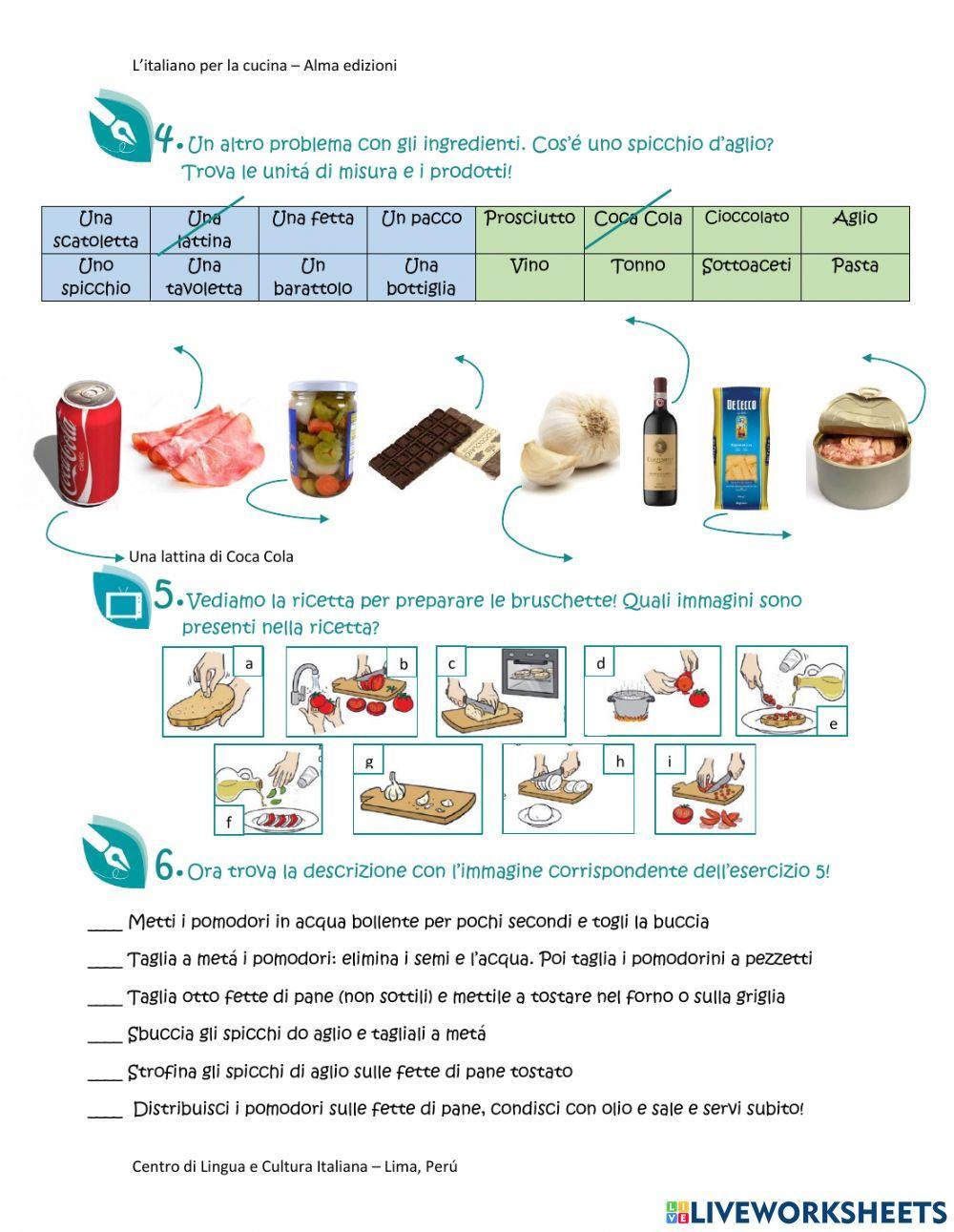 L'italiano per la cucina – Alma edizioni

4. Un altro problema con gli ingredienti. Cos'é uno spicchio d'aglio? Trova le unitá di misura e i prodotti!

| Una scatoletta | Una lattina | Una fetta | Un pacco | Prosciutto | Coca Cola | Cioccolato | Aglio |
|---|---|---|---|---|---|---|---|
| Uno spicchio | Una tavoletta | Un barattolo | Una bottiglia | Vino | Tonno | Sottoaceti | Pasta |

Coca-Cola

DE CECCO

Una lattina di Coca Cola

5. Vediamo la ricetta per preparare le bruschette! Quali immagini sono presenti nella ricetta?

a b c d e f g h i

6. Ora trova la descrizione con l'immagine corrispondente dell'esercizio 5!

____ Metti i pomodori in acqua bollente per pochi secondi e togli la buccia

____ Taglia a metá i pomodori: elimina i semi e l'acqua. Poi taglia i pomodorini a pezzetti

____ Taglia otto fette di pane (non sottili) e mettile a tostare nel forno o sulla griglia

____ Sbuccia gli spicchi do aglio e tagliali a metá

____ Strofina gli spicchi di aglio sulle fette di pane tostato

____ Distribuisci i pomodori sulle fette di pane, condisci con olio e sale e servi subito!

Centro di Lingua e Cultura Italiana – Lima, Perú

LIVEWORKSHEETS