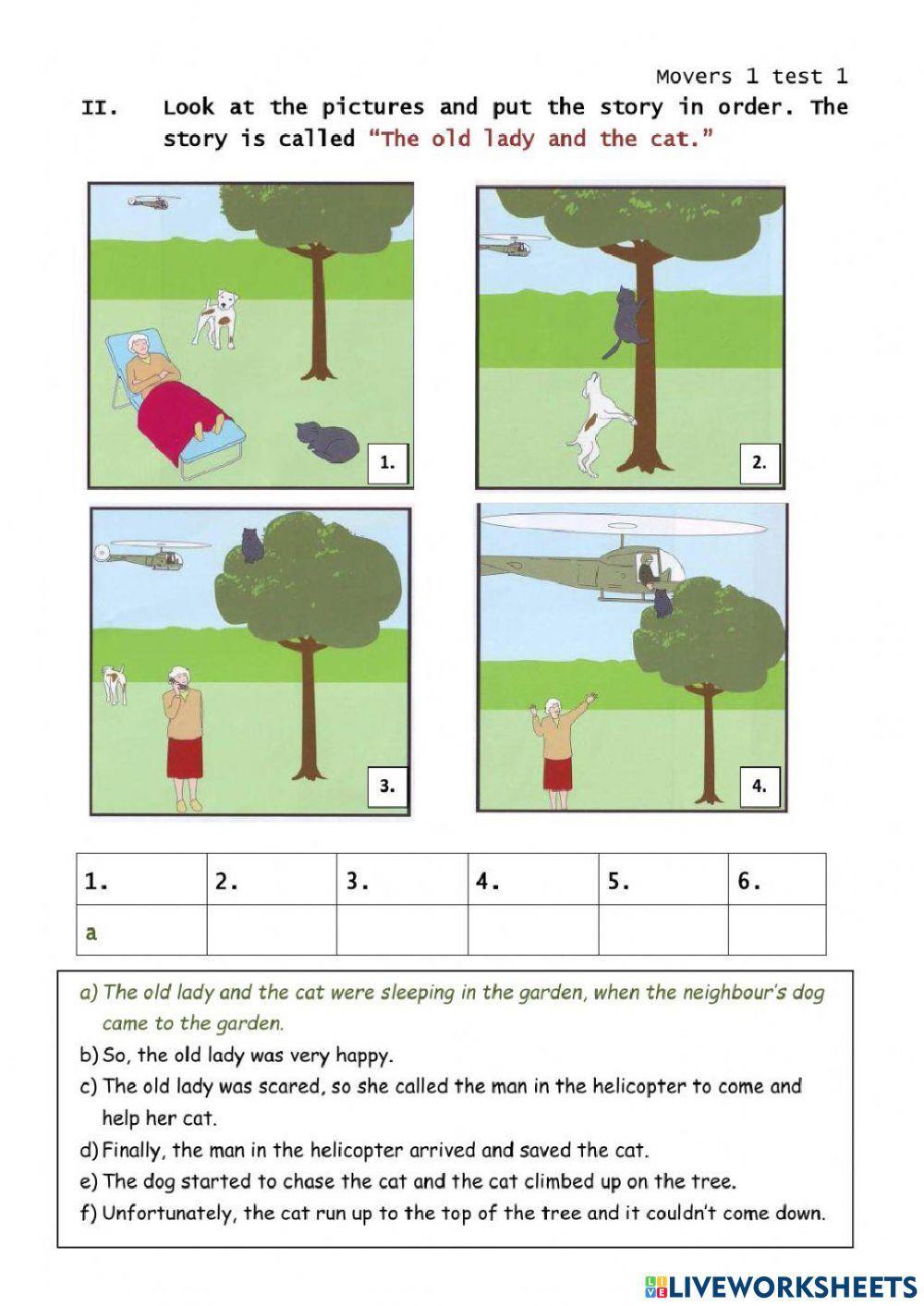 Movers 1 test 1

II. Look at the pictures and put the story in order. The story is called "The old lady and the cat."

1.

2.

3.

4.

| 1. | 2. | 3. | 4. | 5. | 6. |
|---|---|---|---|---|---|
| a | | | | | |

a) The old lady and the cat were sleeping in the garden, when the neighbour's dog came to the garden.
b) So, the old lady was very happy.
c) The old lady was scared, so she called the man in the helicopter to come and help her cat.
d) Finally, the man in the helicopter arrived and saved the cat.
e) The dog started to chase the cat and the cat climbed up on the tree.
f) Unfortunately, the cat run up to the top of the tree and it couldn't come down.

LIVEWORKSHEETS