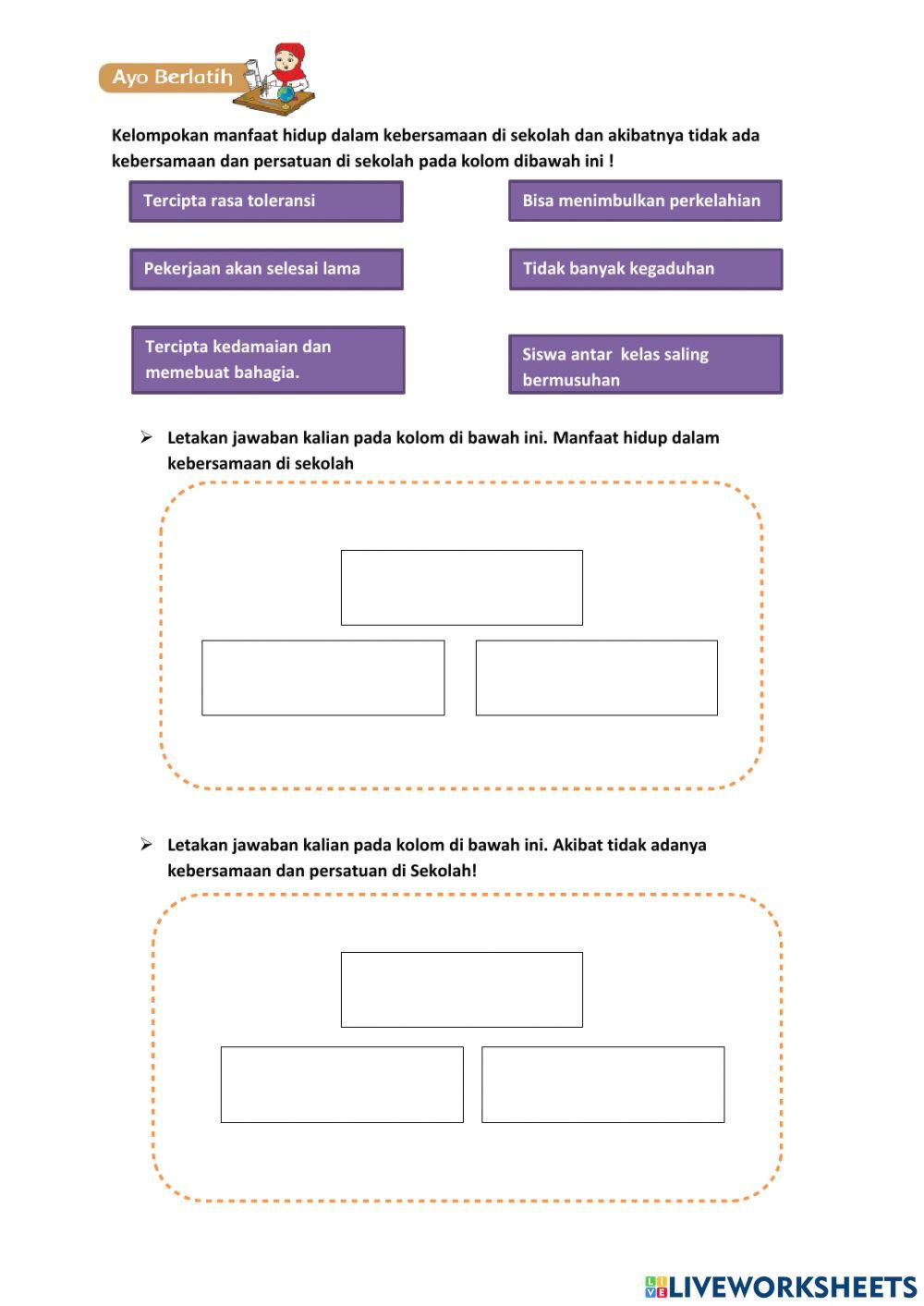 Ayo Berlatih

Kelompokan manfaat hidup dalam kebersamaan di sekolah dan akibatnya tidak ada kebersamaan dan persatuan di sekolah pada kolom dibawah ini !

Tercipta rasa toleransi

Bisa menimbulkan perkelahian

Pekerjaan akan selesai lama

Tidak banyak kegaduhan

Tercipta kedamaian dan memebuat bahagia.

Siswa antar kelas saling bermusuhan

➢ Letakan jawaban kalian pada kolom di bawah ini. Manfaat hidup dalam kebersamaan di sekolah

➢ Letakan jawaban kalian pada kolom di bawah ini. Akibat tidak adanya kebersamaan dan persatuan di Sekolah!

LIVEWORKSHEETS