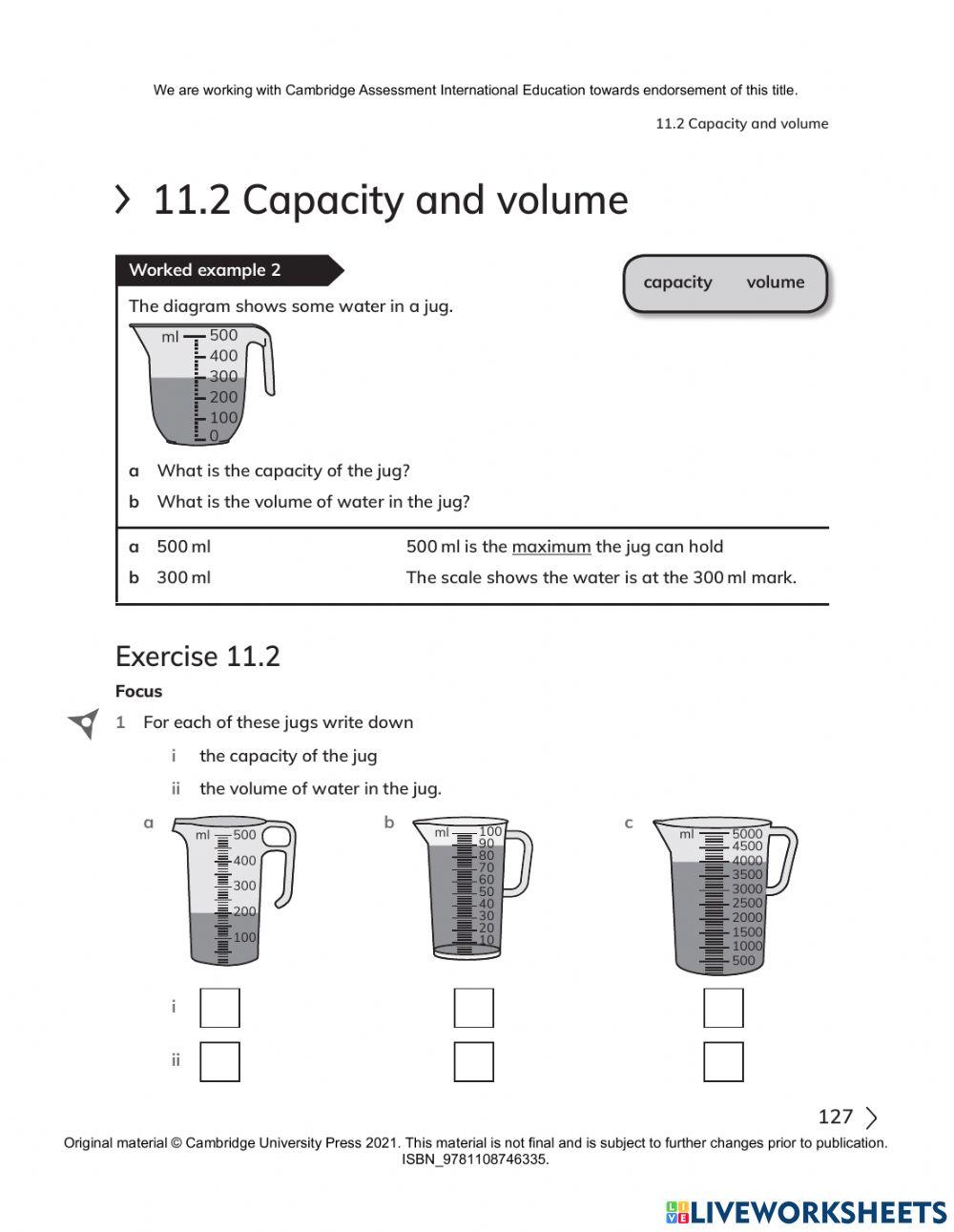 We are working with Cambridge Assessment International Education towards endorsement of this title.

11.2 Capacity and volume

11.2 Capacity and volume

Worked example 2

capacity volume

The diagram shows some water in a jug.

ml 500 400 300 200 100 0

a What is the capacity of the jug?

b What is the volume of water in the jug?

a 500 ml 500 ml is the maximum the jug can hold

b 300 ml The scale shows the water is at the 300 ml mark.

Exercise 11.2

Focus

1 For each of these jugs write down

i the capacity of the jug

ii the volume of water in the jug.

a ml 500 400 300 200 100

b ml 100 90 80 70 60 50 40 30 20 10

c ml 5000 4500 4000 3500 3000 2500 2000 1500 1000 500

i

ii

127

Original material © Cambridge University Press 2021. This material is not final and is subject to further changes prior to publication. ISBN_9781108746335.

LIVEWORKSHEETS