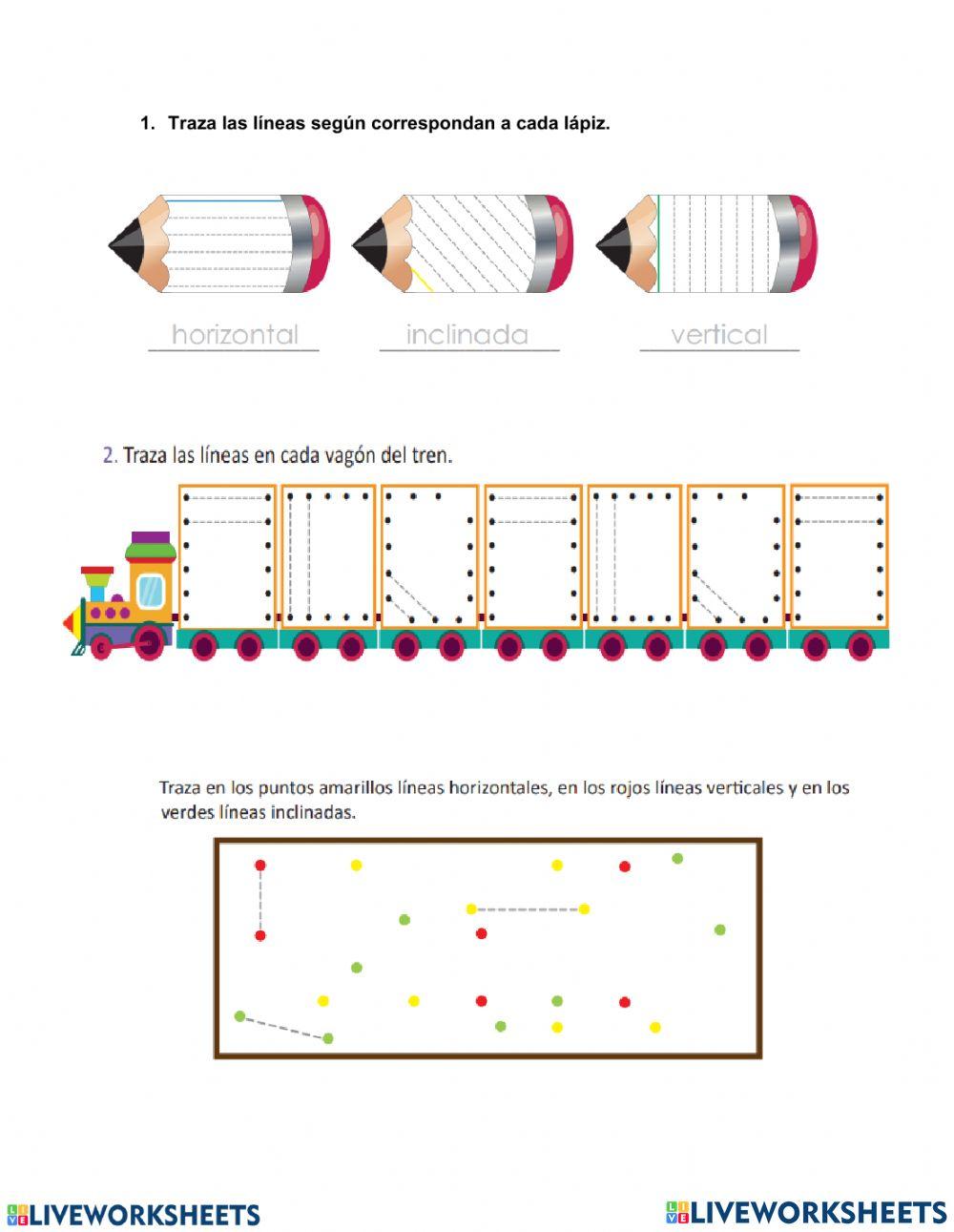 1. Traza las líneas según correspondan a cada lápiz.

horizontal

inclinada

vertical

2. Traza las líneas en cada vagón del tren.

Traza en los puntos amarillos líneas horizontales, en los rojos líneas verticales y en los verdes líneas inclinadas.

LIVEWORKSHEETS

LIVEWORKSHEETS