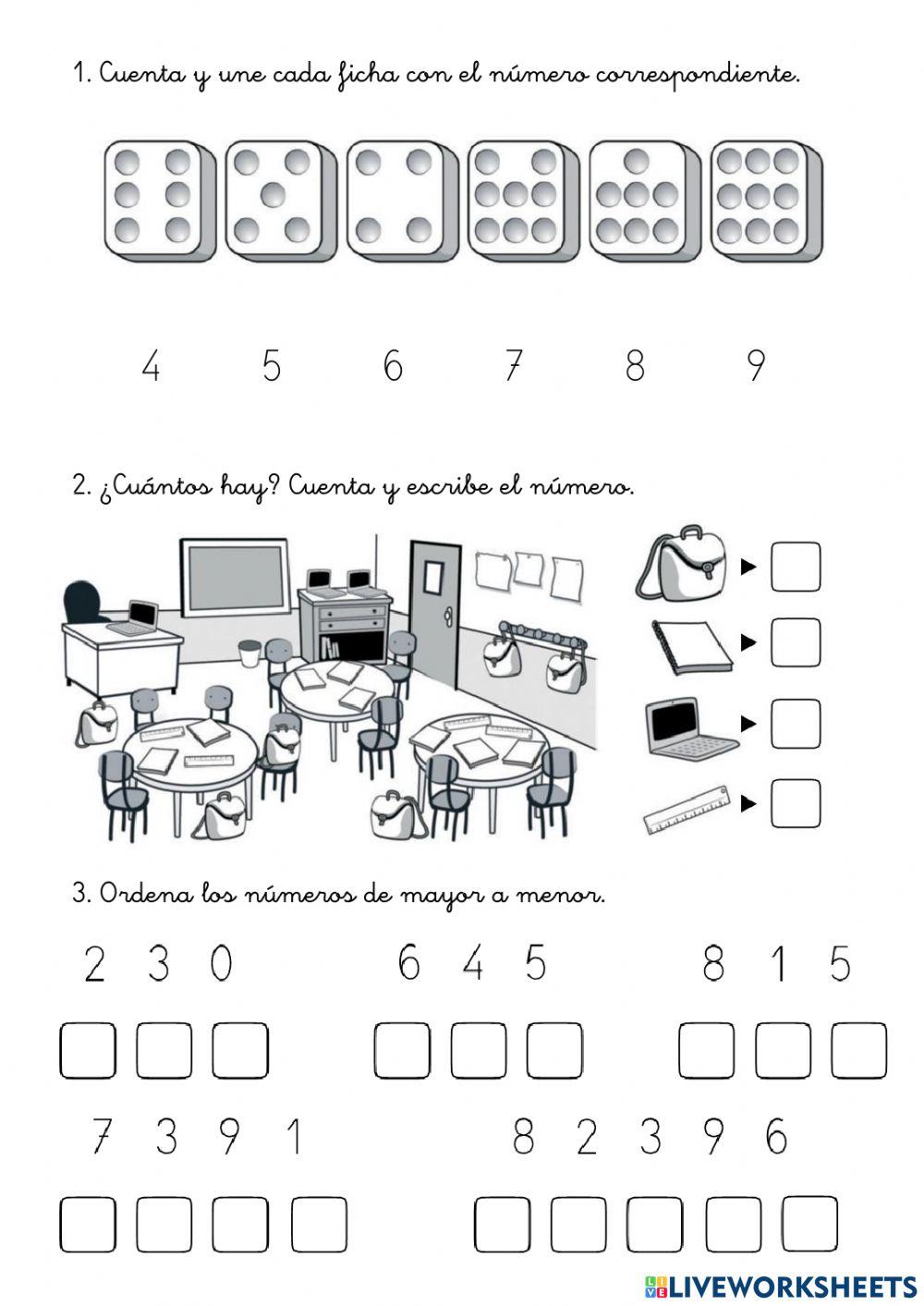 1. Cuenta y une cada ficha con el número correspondiente.

4 5 6 7 8 9

2. ¿Cuántos hay? Cuenta y escribe el número.

3. Ordena los números de mayor a menor.

2 3 0

6 4 5

8 1 5

7 3 9 1

8 2 3 9 6

LIVEWORKSHEETS