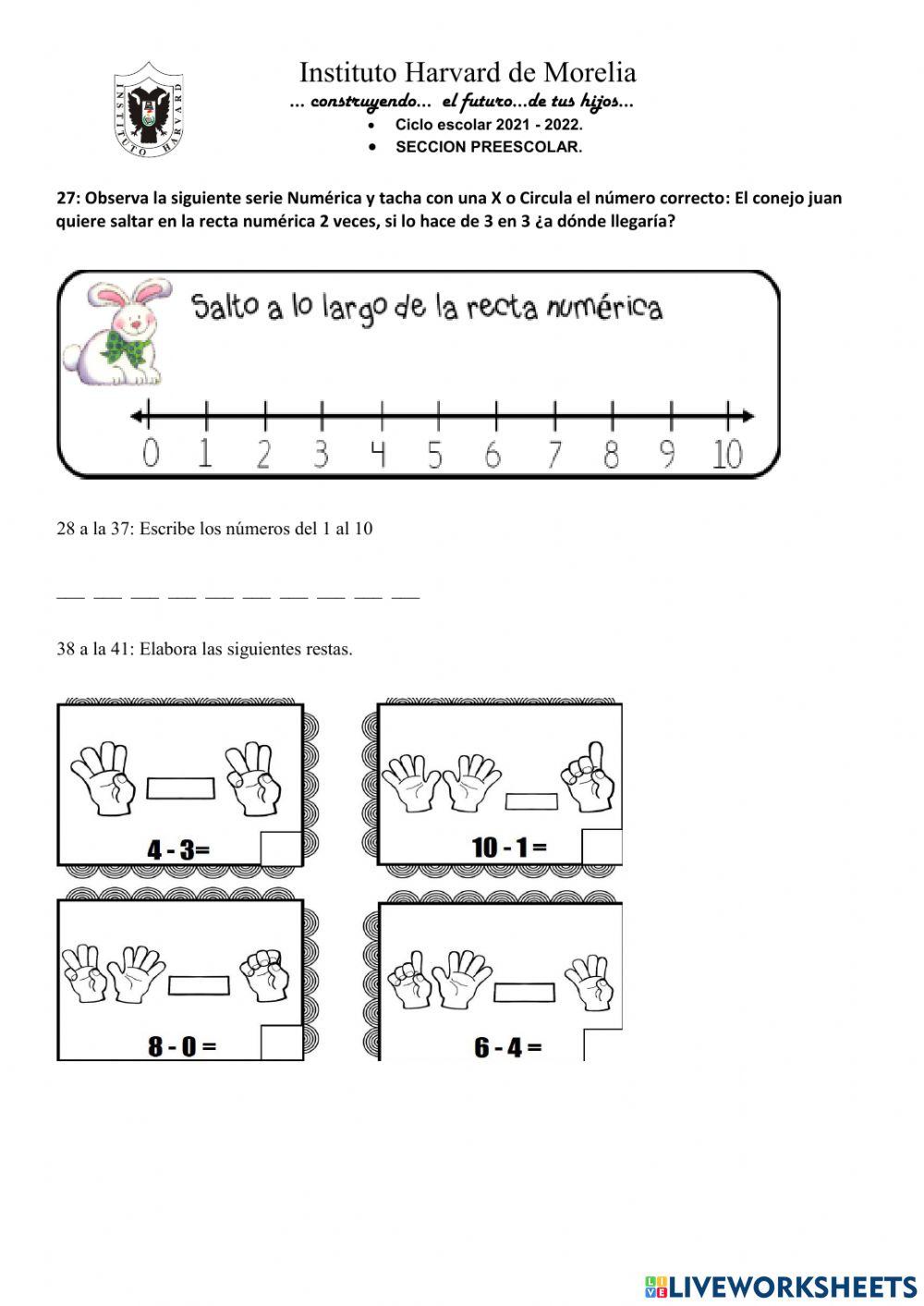 INSTITUTO HARVARD

Instituto Harvard de Morelia
... construyendo... el futuro...de tus hijos...
• Ciclo escolar 2021 - 2022.
• SECCION PREESCOLAR.

27: Observa la siguiente serie Numérica y tacha con una X o Circula el número correcto: El conejo juan quiere saltar en la recta numérica 2 veces, si lo hace de 3 en 3 ¿a dónde llegaría?

Salto a lo largo de la recta numérica

0 1 2 3 4 5 6 7 8 9 10

28 a la 37: Escribe los números del 1 al 10

__ __ __ __ __ __ __ __ __ __

38 a la 41: Elabora las siguientes restas.

4 - 3=

10 - 1 =

8 - 0 =

6 - 4 =

LIVEWORKSHEETS