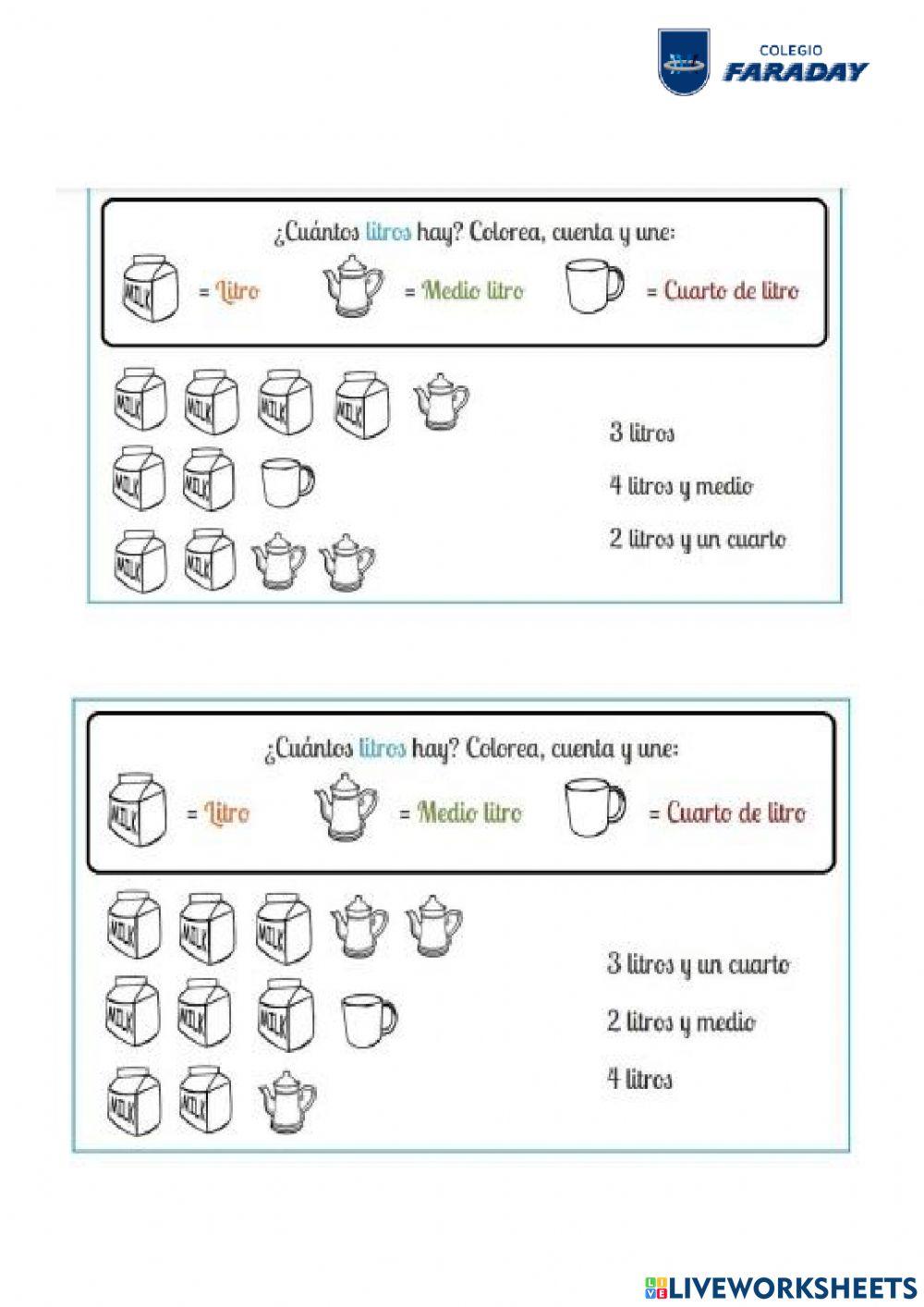 COLEGIO
FARADAY

¿Cuántos litros hay? Colorea, cuenta y une:

MILK = Litro = Medio litro = Cuarto de litro

MILK MILK MILK MILK

MILK MILK

MILK MILK

3 litros

4 litros y medio

2 litros y un cuarto

¿Cuántos litros hay? Colorea, cuenta y une:

MILK = Litro = Medio litro = Cuarto de litro

MILK MILK MILK

MILK MILK MILK

MILK MILK

3 litros y un cuarto

2 litros y medio

4 litros

LIVEWORKSHEETS