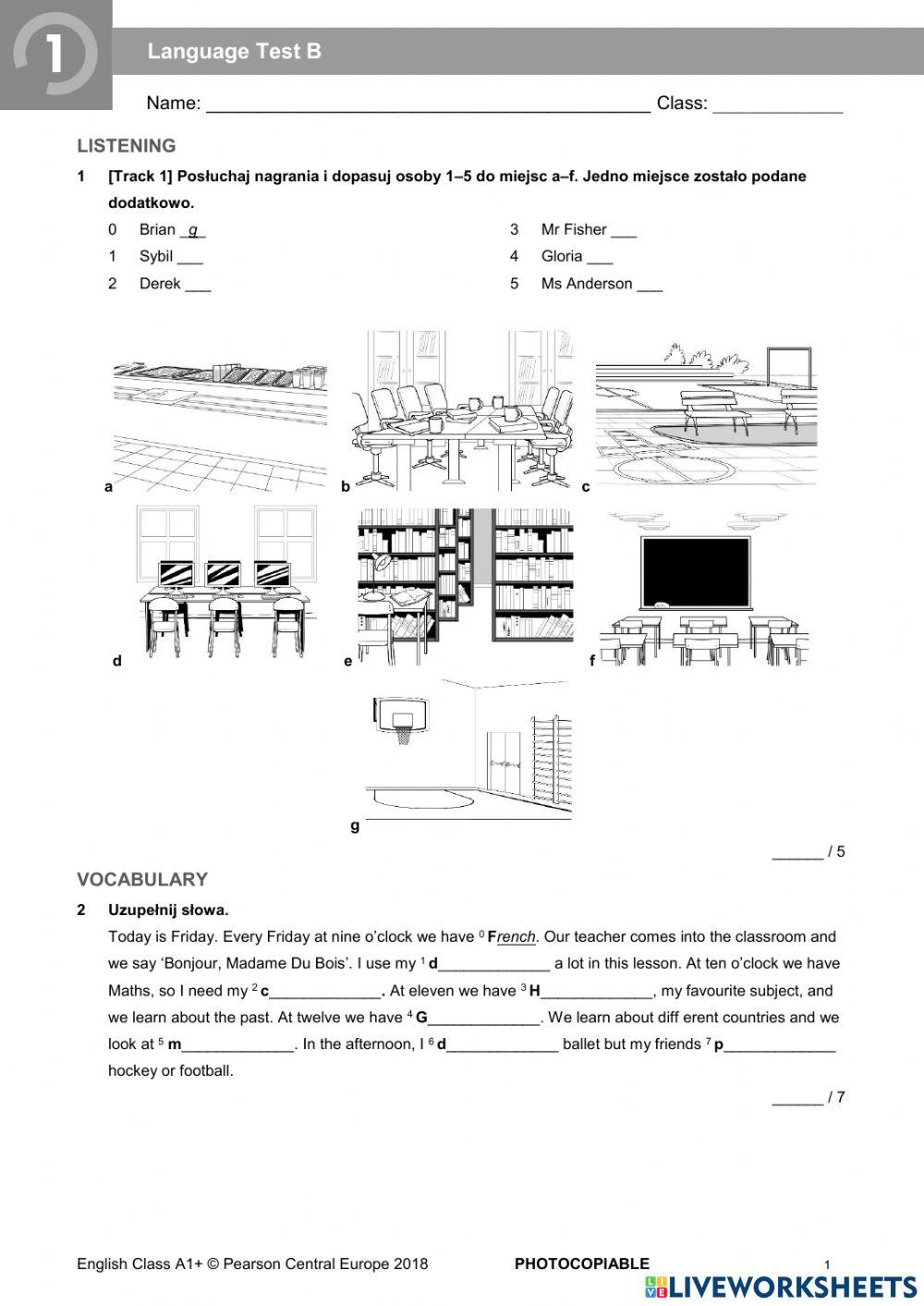 1

Language Test B

Name: ___________________________________________ Class: ____________

LISTENING

1 [Track 1] Posłuchaj nagrania i dopasuj osoby 1–5 do miejsc a–f. Jedno miejsce zostało podane dodatkowo.

0 Brian _g_
1 Sybil ___
2 Derek ___
3 Mr Fisher ___
4 Gloria ___
5 Ms Anderson ___

a b c d e f g

______ / 5

VOCABULARY

2 Uzupełnij słowa.

Today is Friday. Every Friday at nine o'clock we have $^0$ French. Our teacher comes into the classroom and we say 'Bonjour, Madame Du Bois'. I use my $^1$ d_____________ a lot in this lesson. At ten o'clock we have Maths, so I need my $^2$ c_____________. At eleven we have $^3$ H_____________, my favourite subject, and we learn about the past. At twelve we have $^4$ G_____________. We learn about diff erent countries and we look at $^5$ m_____________. In the afternoon, I $^6$ d_____________ ballet but my friends $^7$ p_____________ hockey or football.

______ / 7

English Class A1+ © Pearson Central Europe 2018 PHOTOCOPIABLE 1

LIVEWORKSHEETS