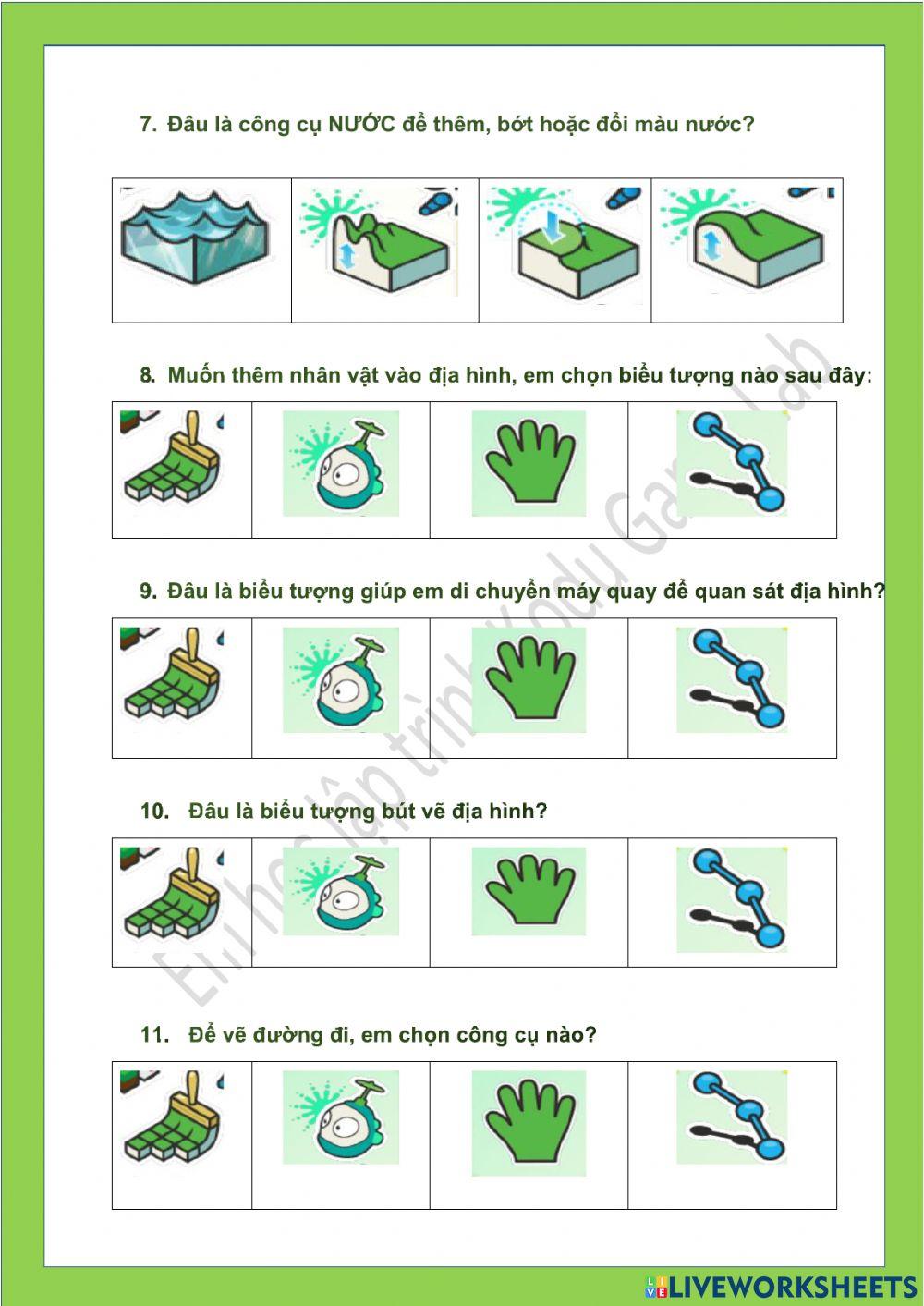 7. Đâu là công cụ NƯỚC để thêm, bớt hoặc đổi màu nước?

8. Muốn thêm nhân vật vào địa hình, em chọn biểu tượng nào sau đây:

9. Đâu là biểu tượng giúp em di chuyển máy quay để quan sát địa hình?

10. Đâu là biểu tượng bút vẽ địa hình?

11. Để vẽ đường đi, em chọn công cụ nào?

Em học lập trình Kodu Game Lab

LIVEWORKSHEETS