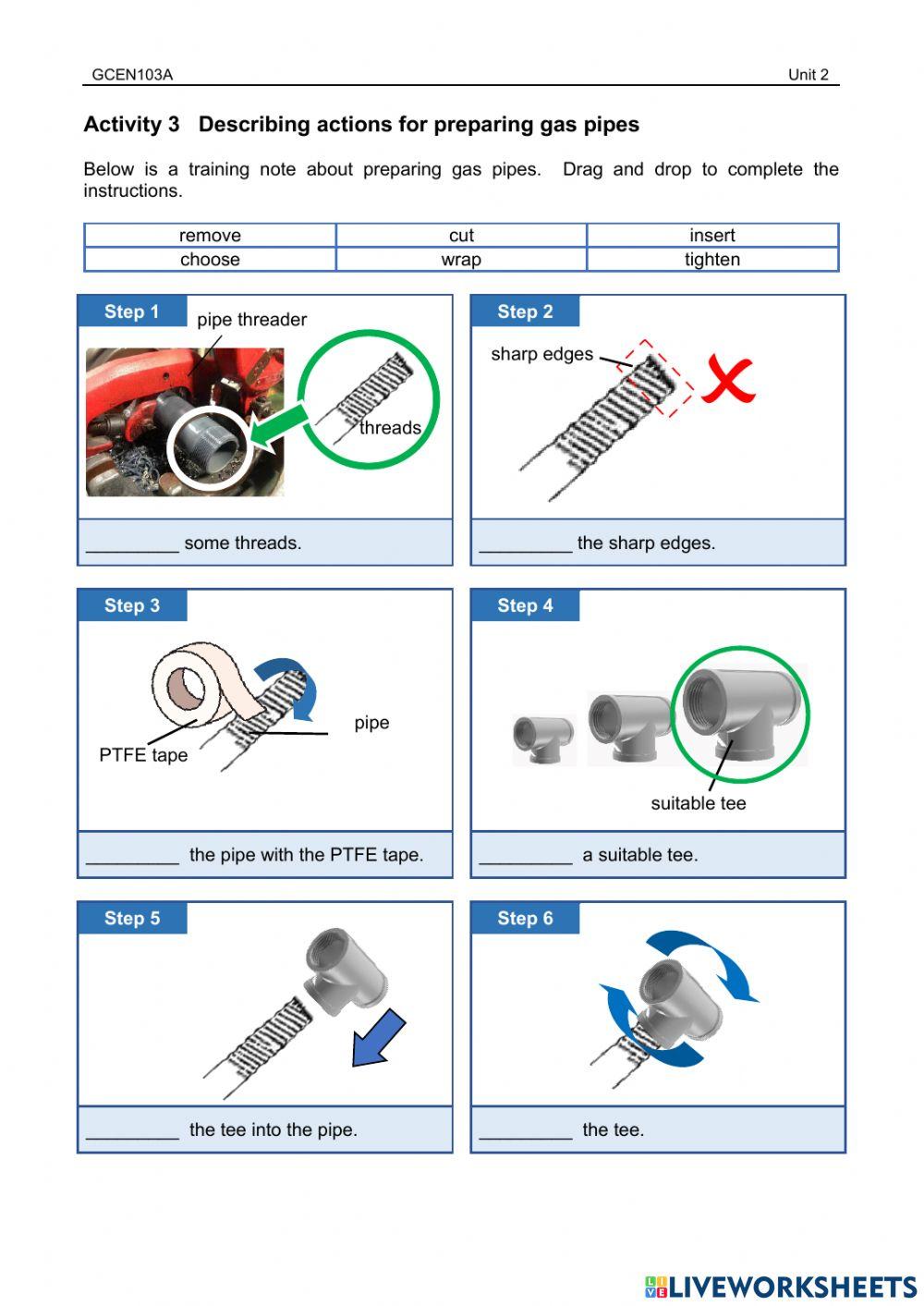 GCEN103A

Unit 2

Activity 3 Describing actions for preparing gas pipes

Below is a training note about preparing gas pipes. Drag and drop to complete the instructions.

| remove | cut | insert |
|---|---|---|
| choose | wrap | tighten |

Step 1

pipe threader

threads

_________ some threads.

Step 2

sharp edges

_________ the sharp edges.

Step 3

PTFE tape

pipe

_________ the pipe with the PTFE tape.

Step 4

suitable tee

_________ a suitable tee.

Step 5

_________ the tee into the pipe.

Step 6

_________ the tee.

LIVEWORKSHEETS