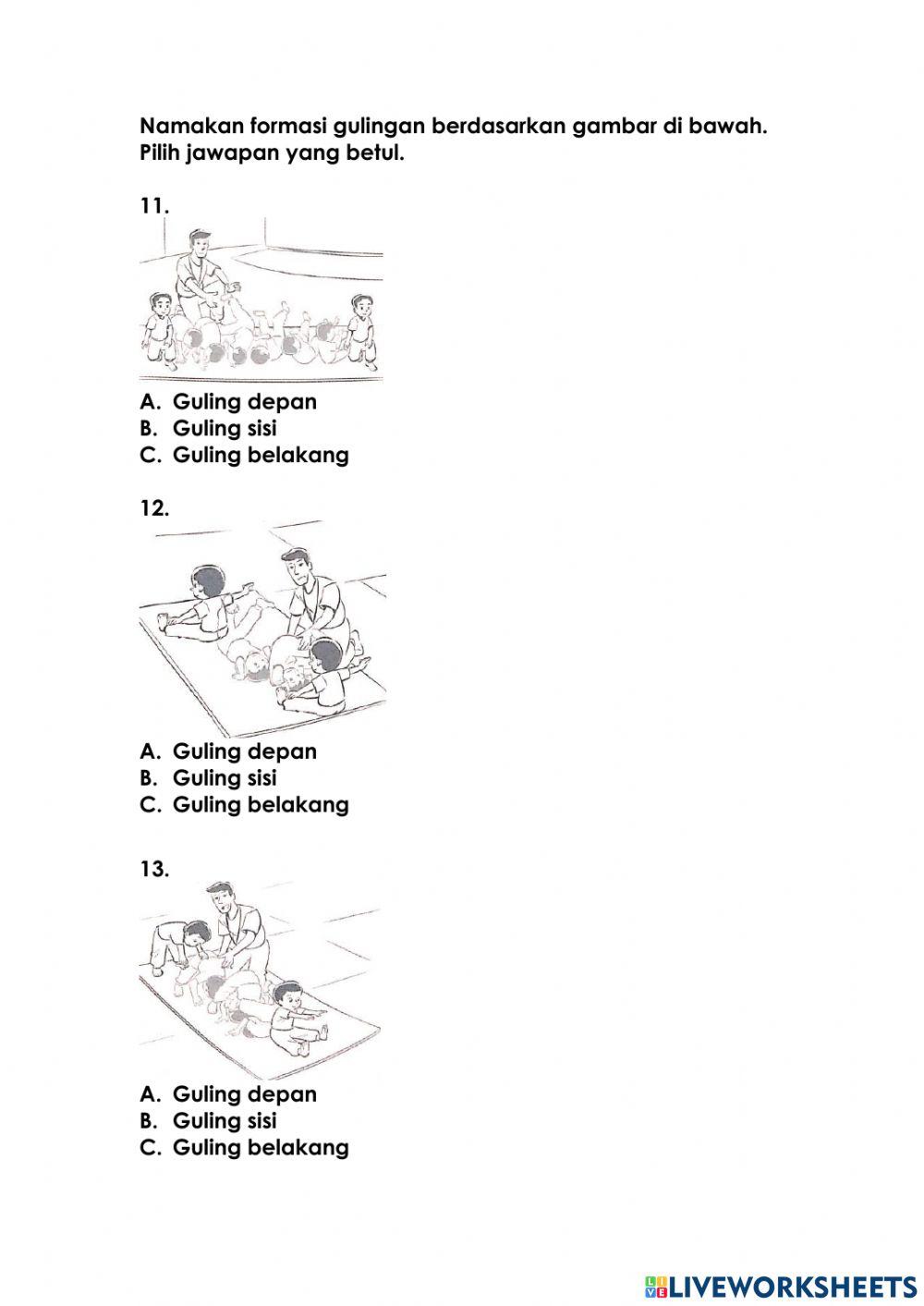 Namakan formasi gulingan berdasarkan gambar di bawah.
Pilih jawapan yang betul.

11.

A. Guling depan
B. Guling sisi
C. Guling belakang

12.

A. Guling depan
B. Guling sisi
C. Guling belakang

13.

A. Guling depan
B. Guling sisi
C. Guling belakang

LIVEWORKSHEETS