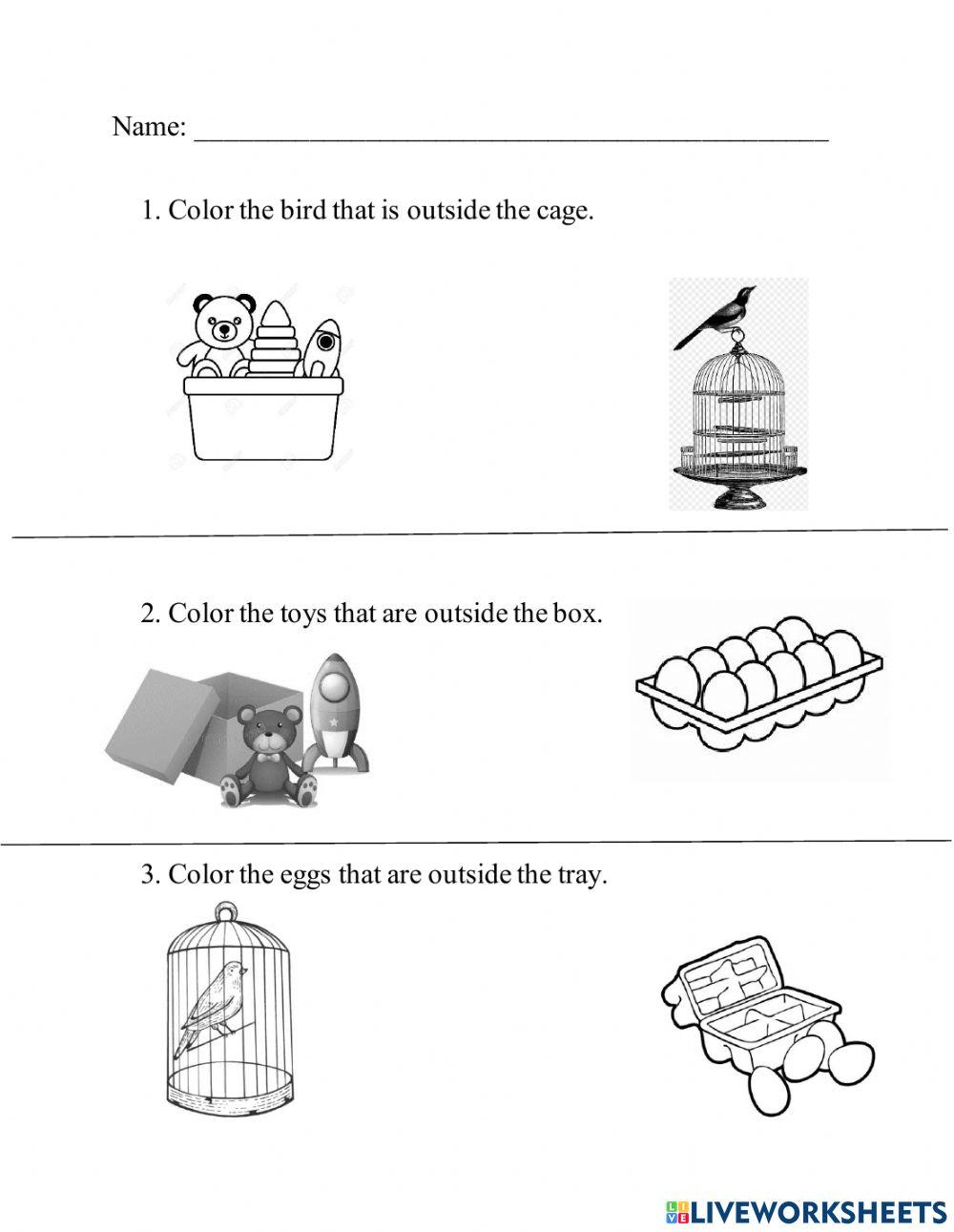 Name: ___________________________________________

1. Color the bird that is outside the cage.

2. Color the toys that are outside the box.

3. Color the eggs that are outside the tray.

LIVEWORKSHEETS