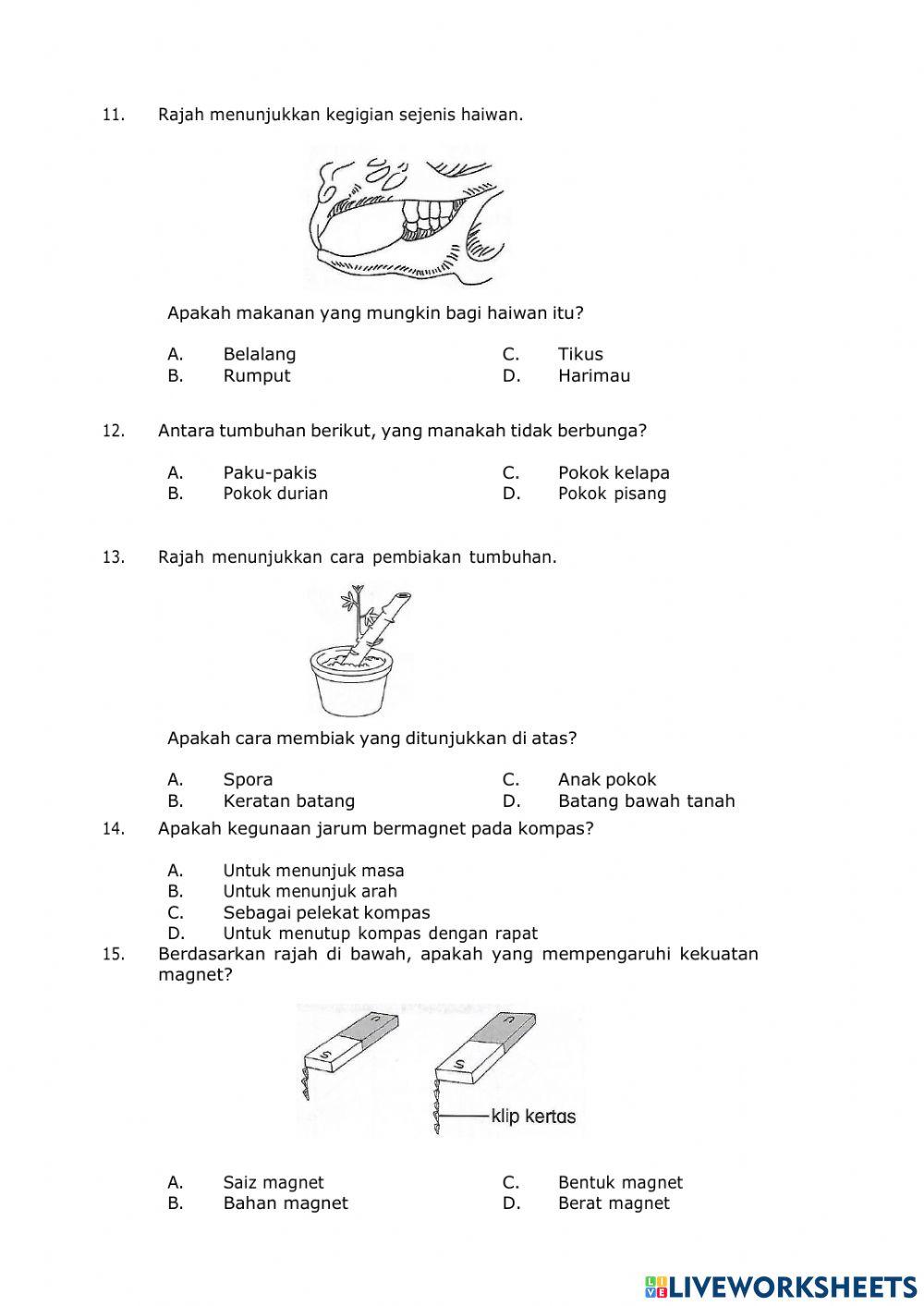 11. Rajah menunjukkan kegigian sejenis haiwan.

Apakah makanan yang mungkin bagi haiwan itu?

A. Belalang
B. Rumput
C. Tikus
D. Harimau

12. Antara tumbuhan berikut, yang manakah tidak berbunga?

A. Paku-pakis
B. Pokok durian
C. Pokok kelapa
D. Pokok pisang

13. Rajah menunjukkan cara pembiakan tumbuhan.

Apakah cara membiak yang ditunjukkan di atas?

A. Spora
B. Keratan batang
C. Anak pokok
D. Batang bawah tanah

14. Apakah kegunaan jarum bermagnet pada kompas?

A. Untuk menunjuk masa
B. Untuk menunjuk arah
C. Sebagai pelekat kompas
D. Untuk menutup kompas dengan rapat

15. Berdasarkan rajah di bawah, apakah yang mempengaruhi kekuatan magnet?

S U S U
klip kertas

A. Saiz magnet
B. Bahan magnet
C. Bentuk magnet
D. Berat magnet

LIVEWORKSHEETS